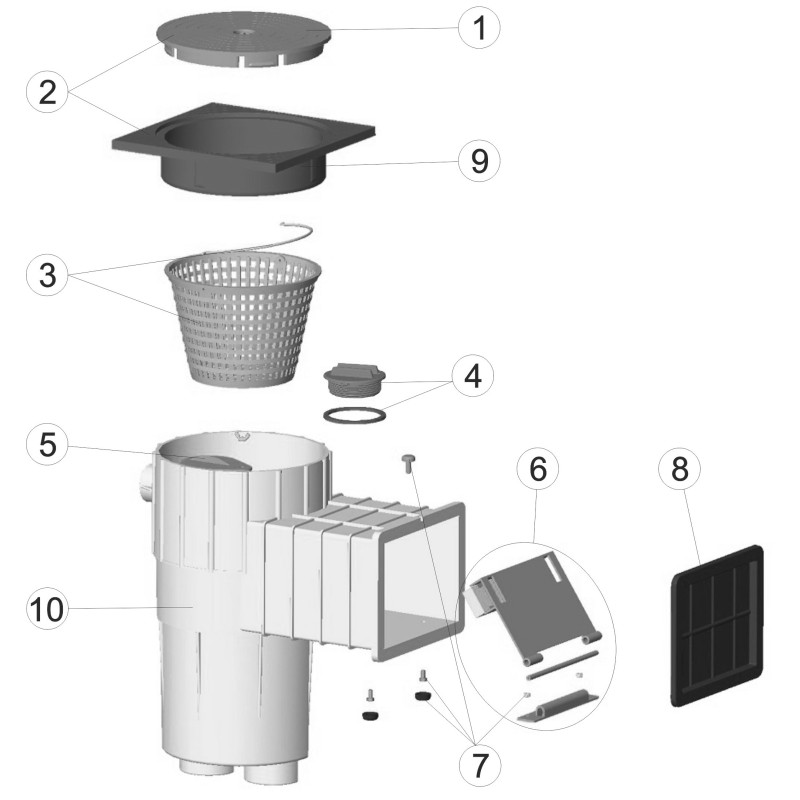 1
2
9
3
4
5
6
8
10
7