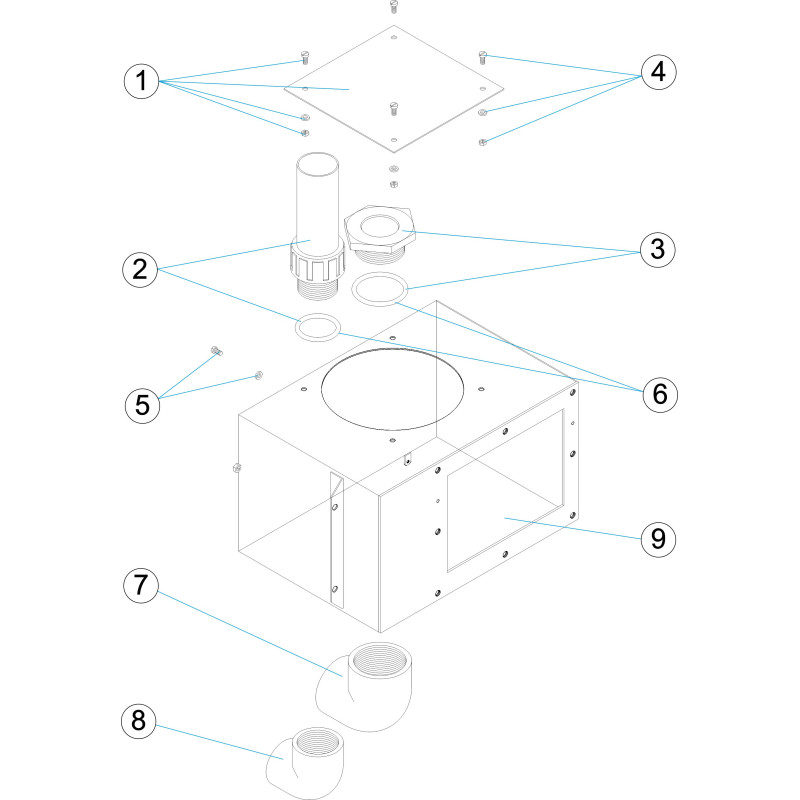 1
4
2
3
5
6
9
7
8