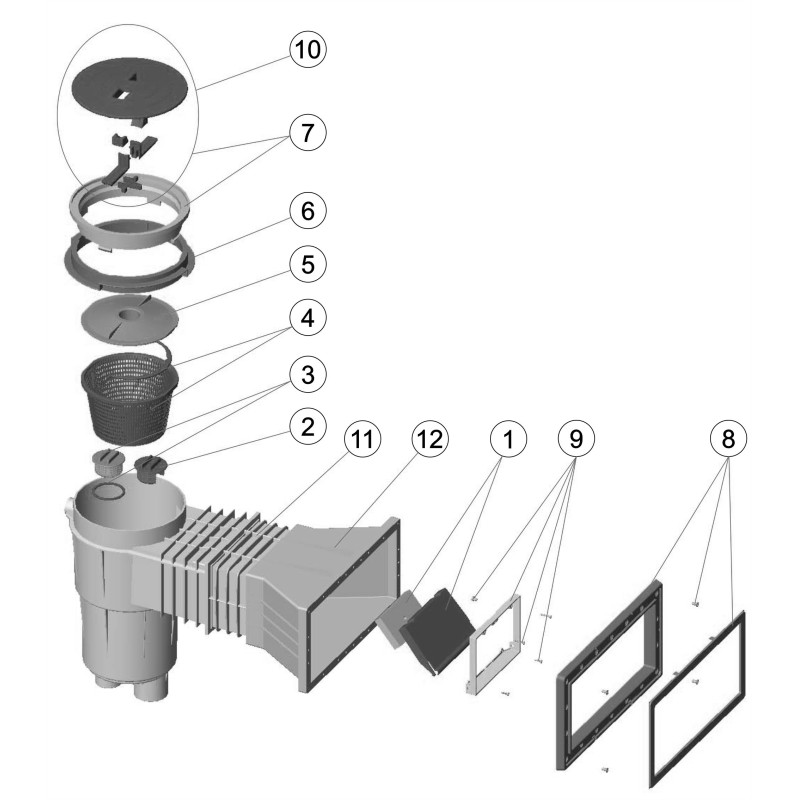 10
7
6
5
4
3
2
11
12
1
9
8