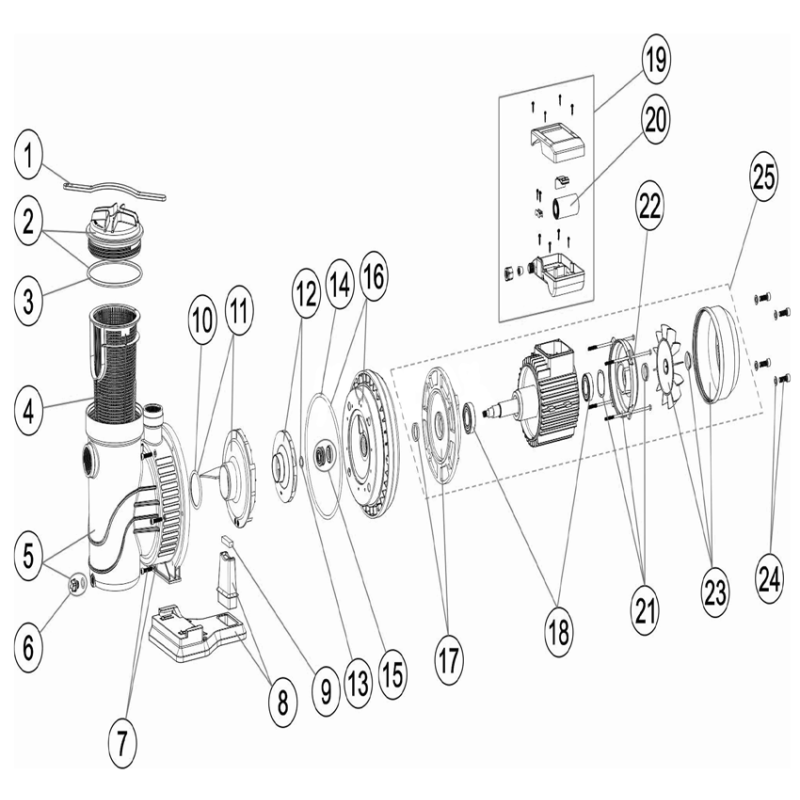 1
2
3
4
5
6
7
8
9
10
11
12
13
14
15
16
17
18
19
20
21
22
23
24
25