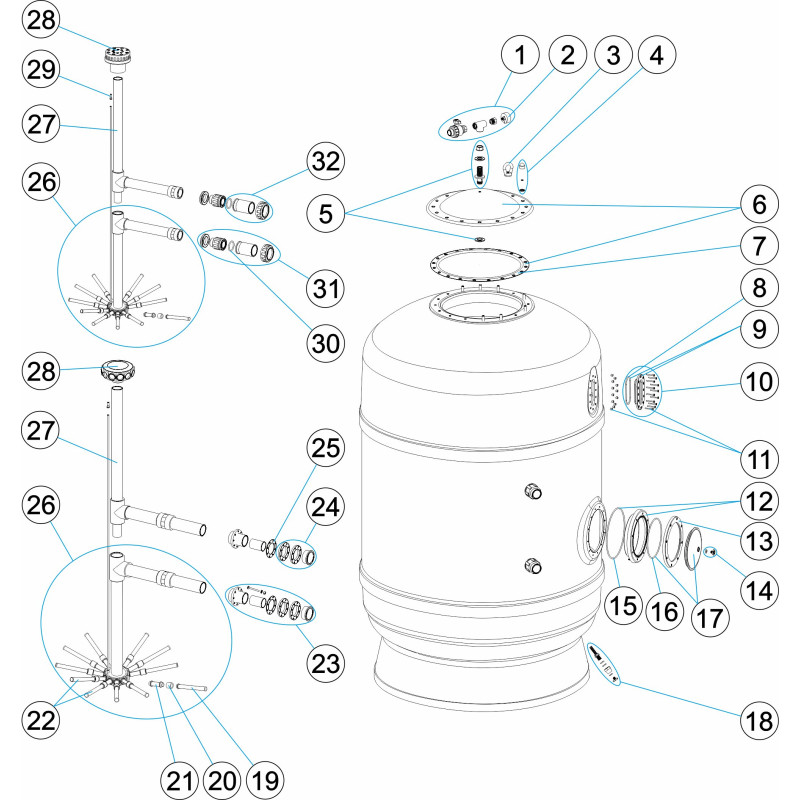 28
29
27
26
32
31
30
28
27
26
25
24
23
22
21
20
19
1
2
3
4
5
6
7
8
9
10
11
12
13
14
15
16
17
18