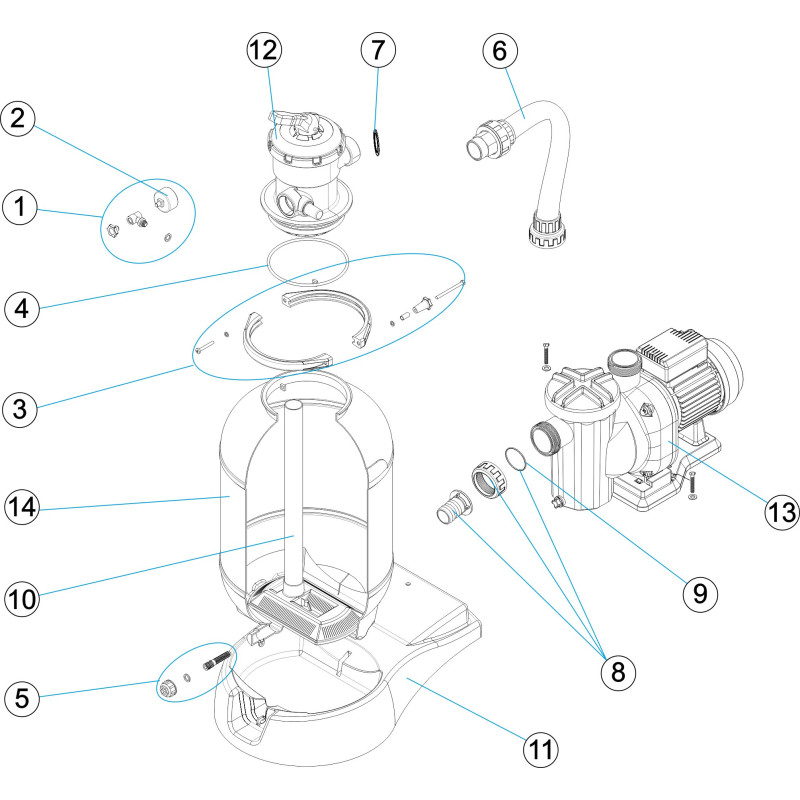 12
7
6
2
1
4
3
14
10
5
13
9
8
11