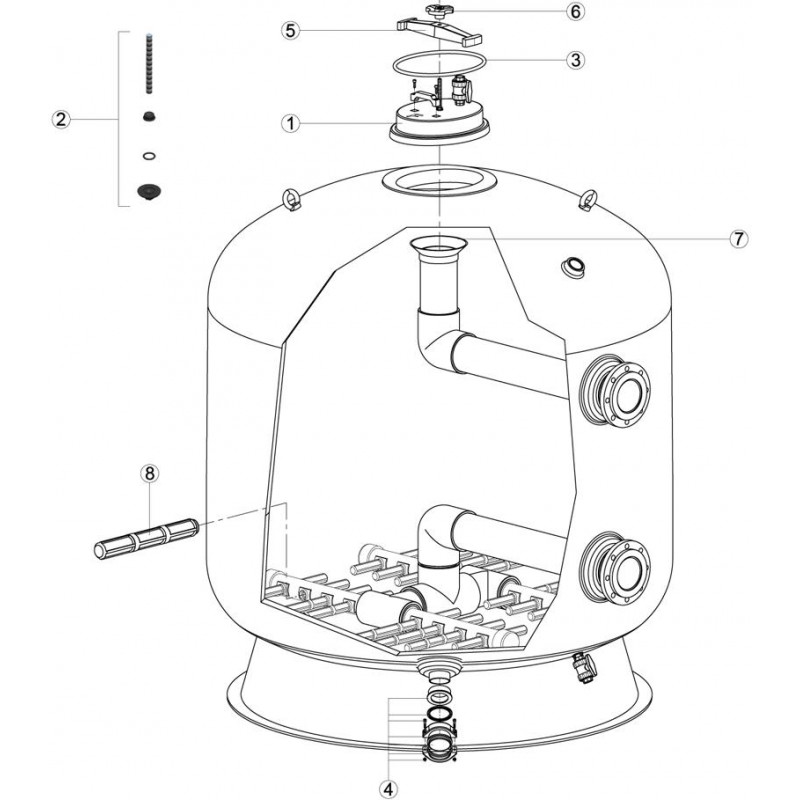 6
5
3
2
1
7
8
4