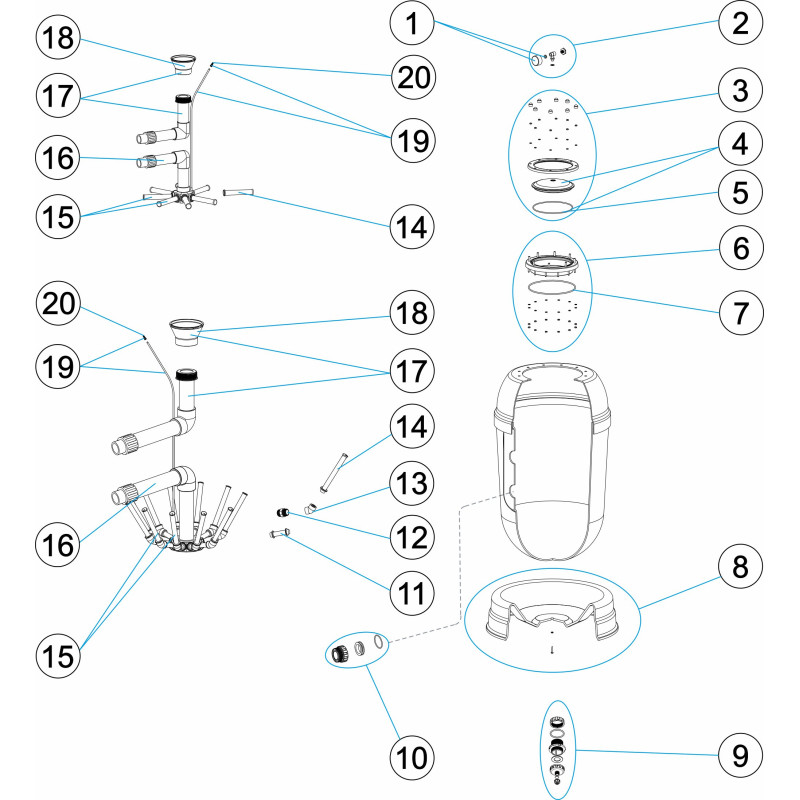 18
17
16
15
20
19
14
1
2
3
4
5
6
7
20
19
18
17
14
13
12
11
16
15
8
10
9