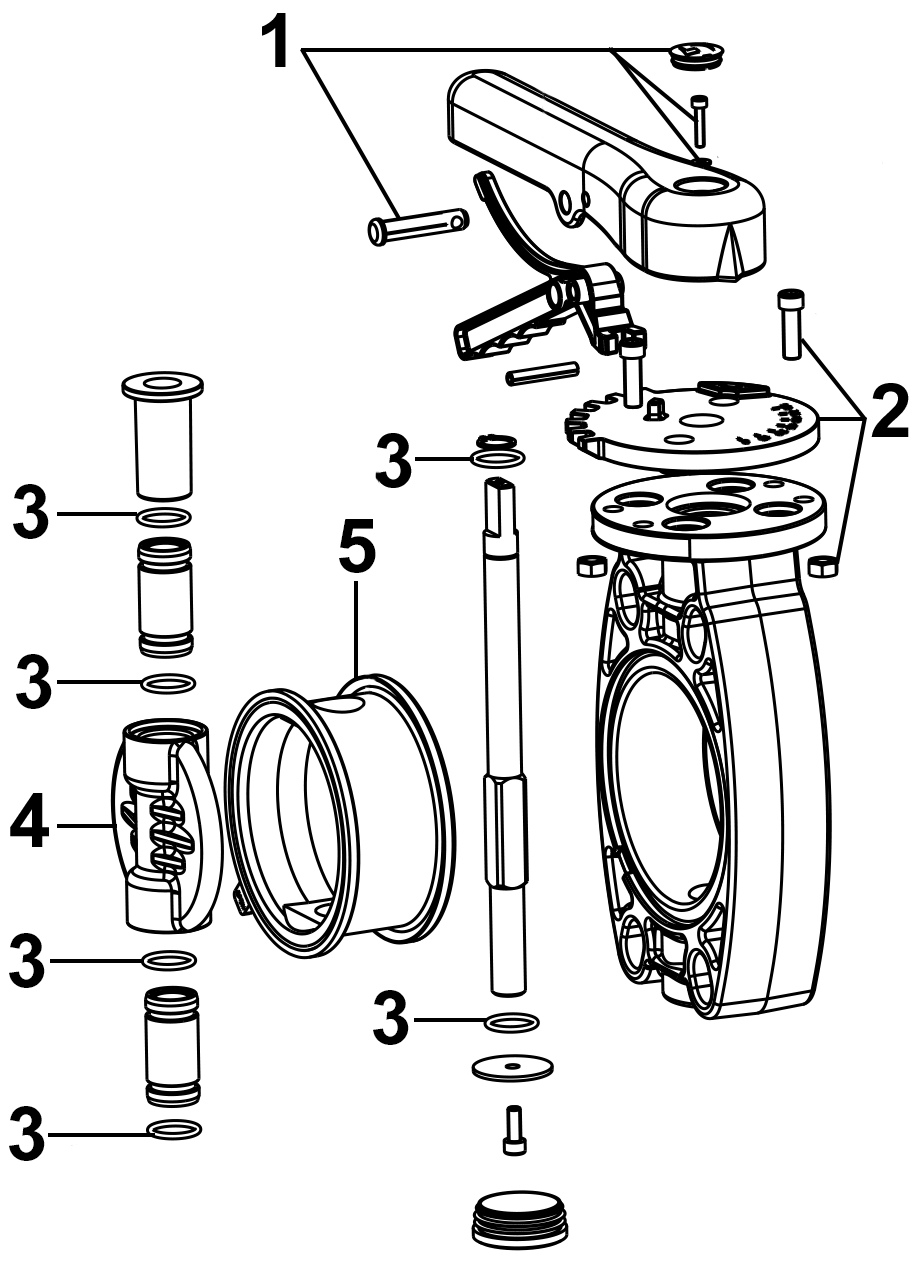 1
2
3
3
3
5
4
3
3
3