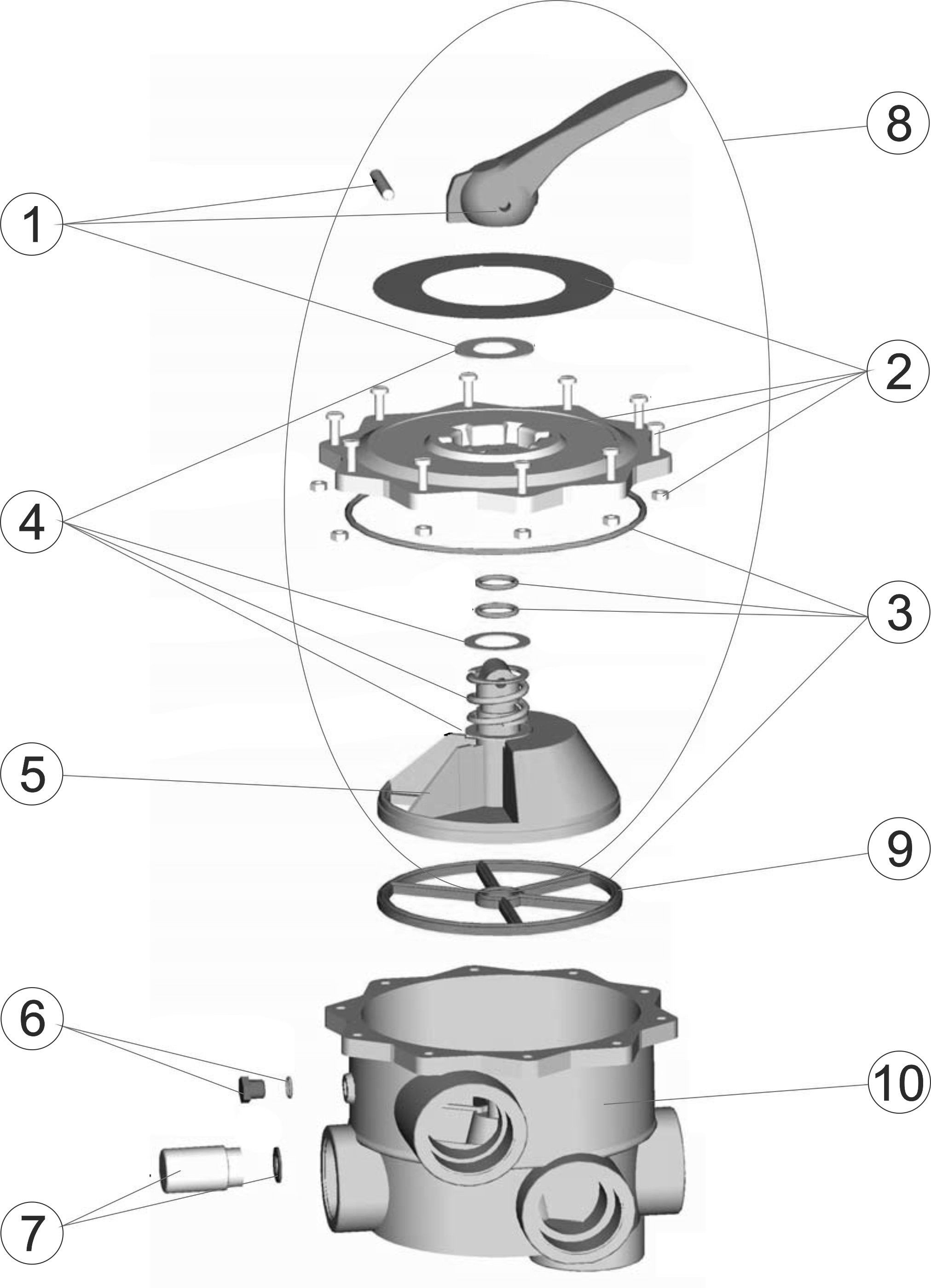 8
1
2
4
3
5
9
6
10
7