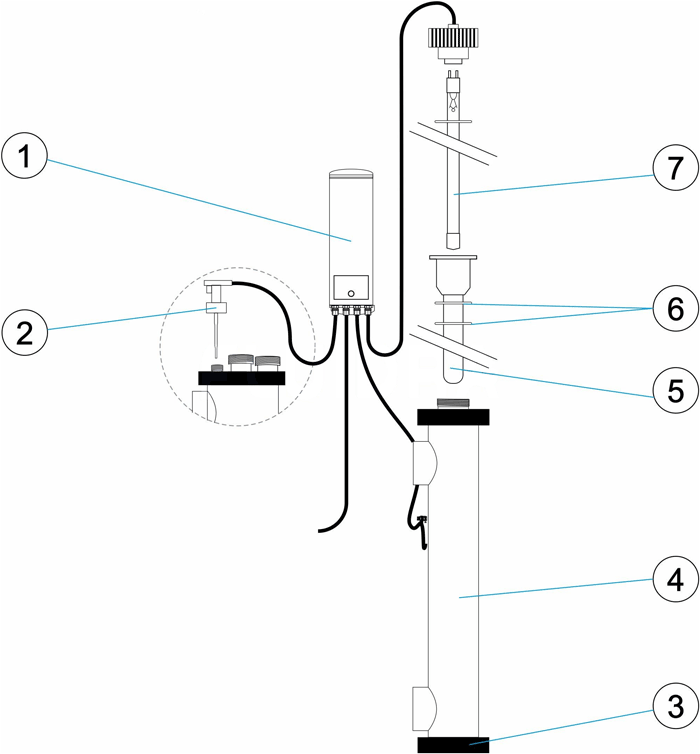 1
2
7
6
5
4
3