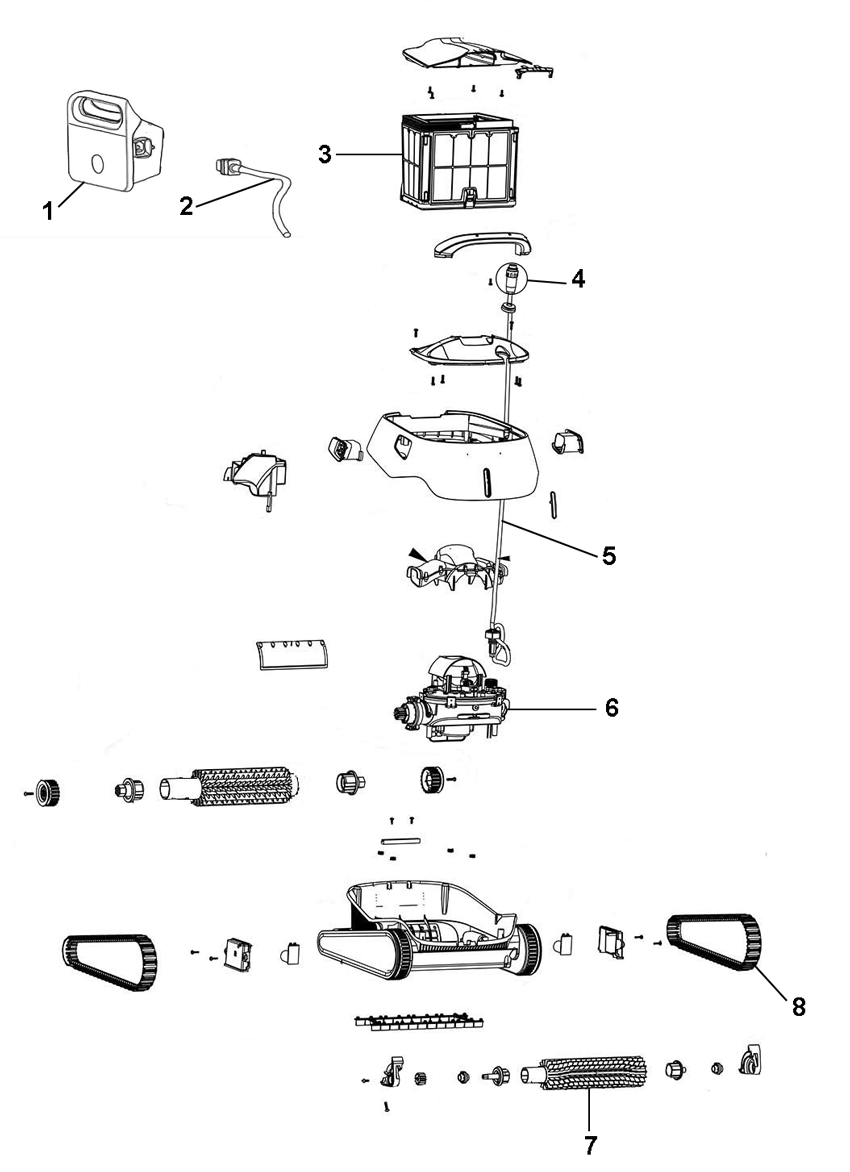 1
2
3
4
5
6
8
7