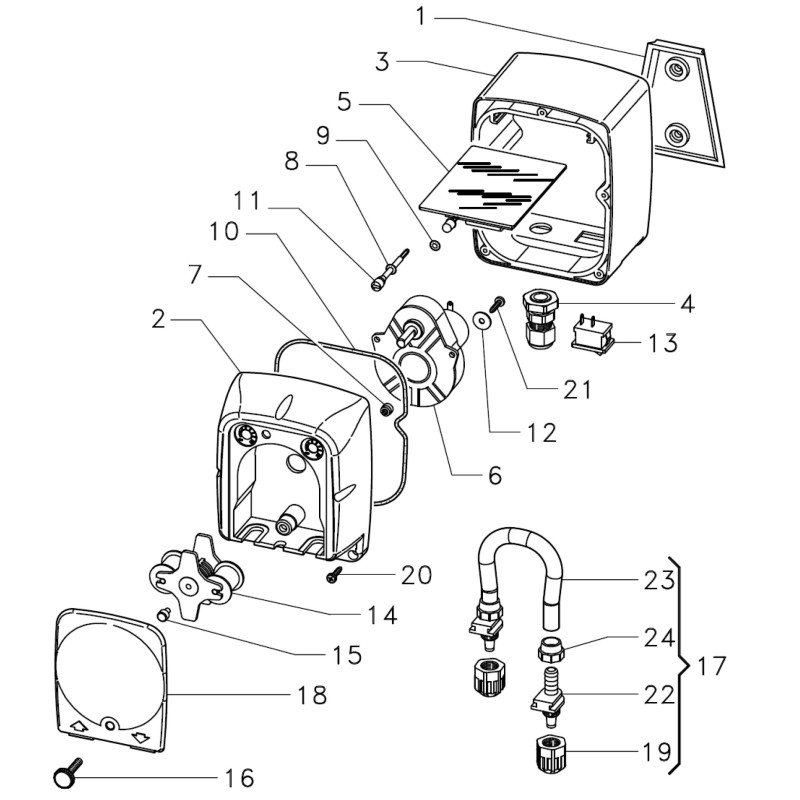 1
3
5
9
8
11
10
7
2
4
13
21
12
6
20
14
15
18
16
23
24
17
22
19