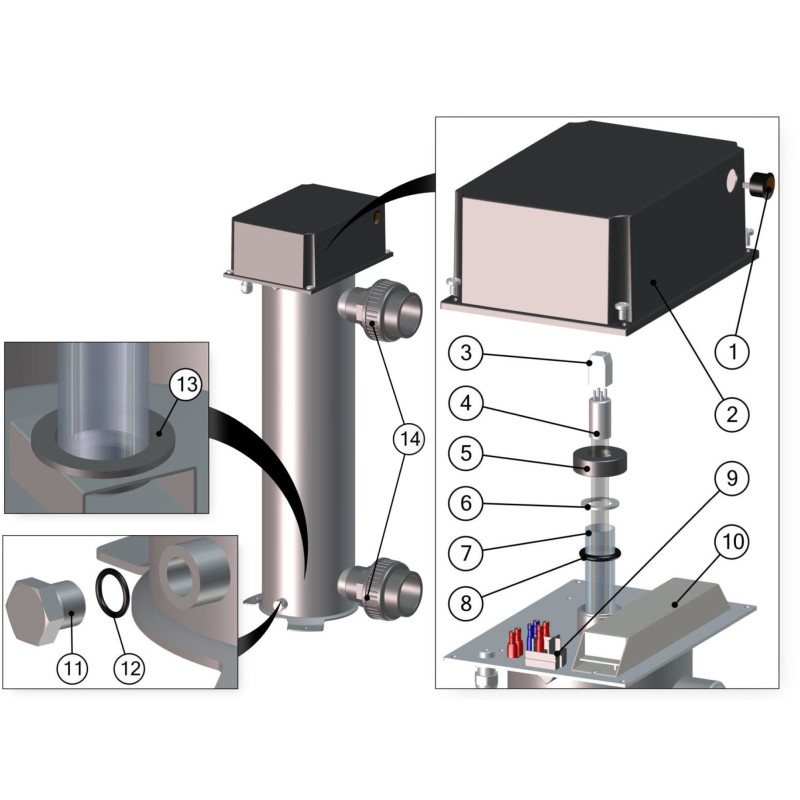 13
14
11
12
1
2
3
4
5
6
7
8
9
10