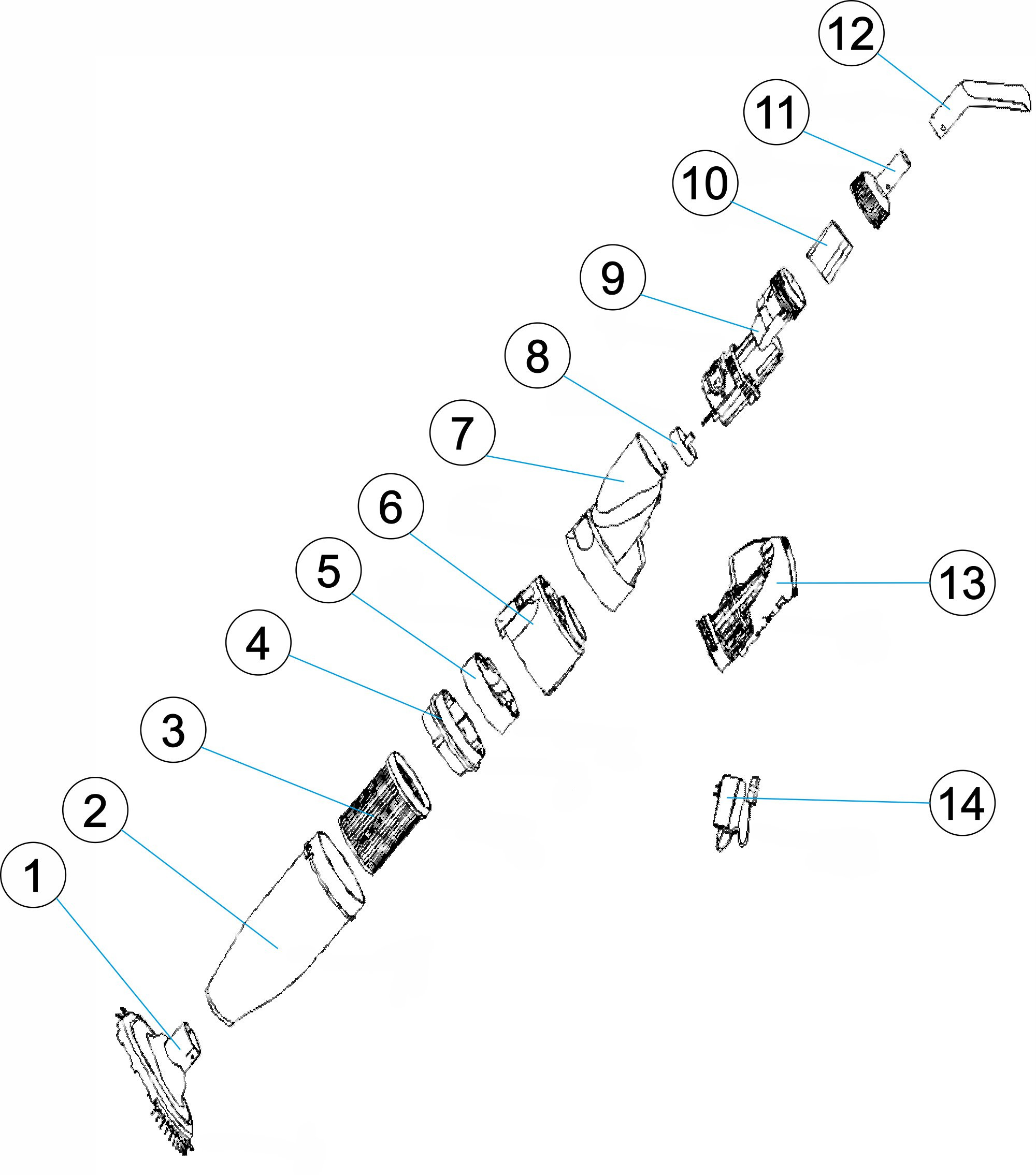 12
11
10
9
8
7
6
5
4
3
2
1
13
14