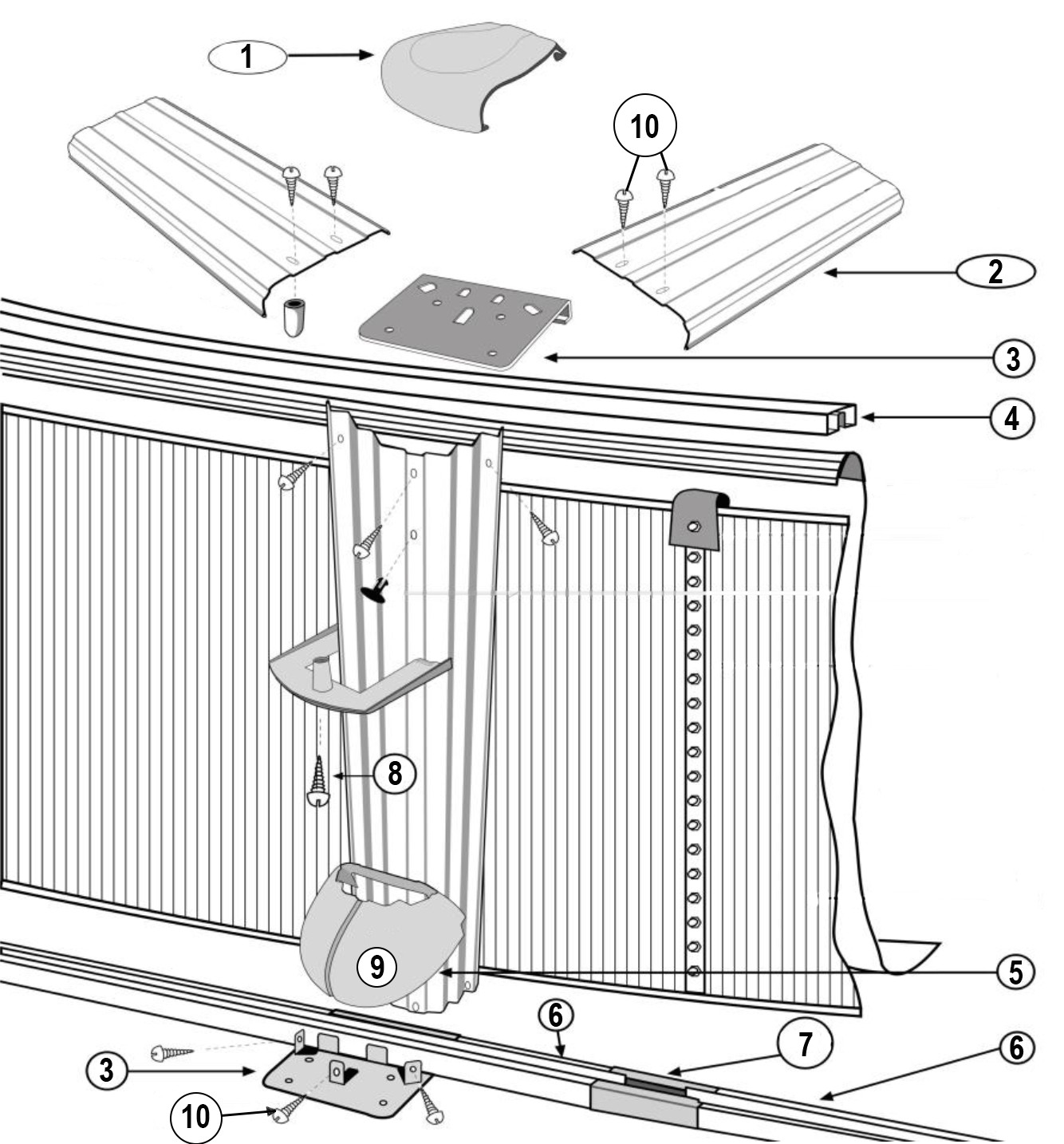 1
10
2
3
4
8
9
5
6
7
6
3
10