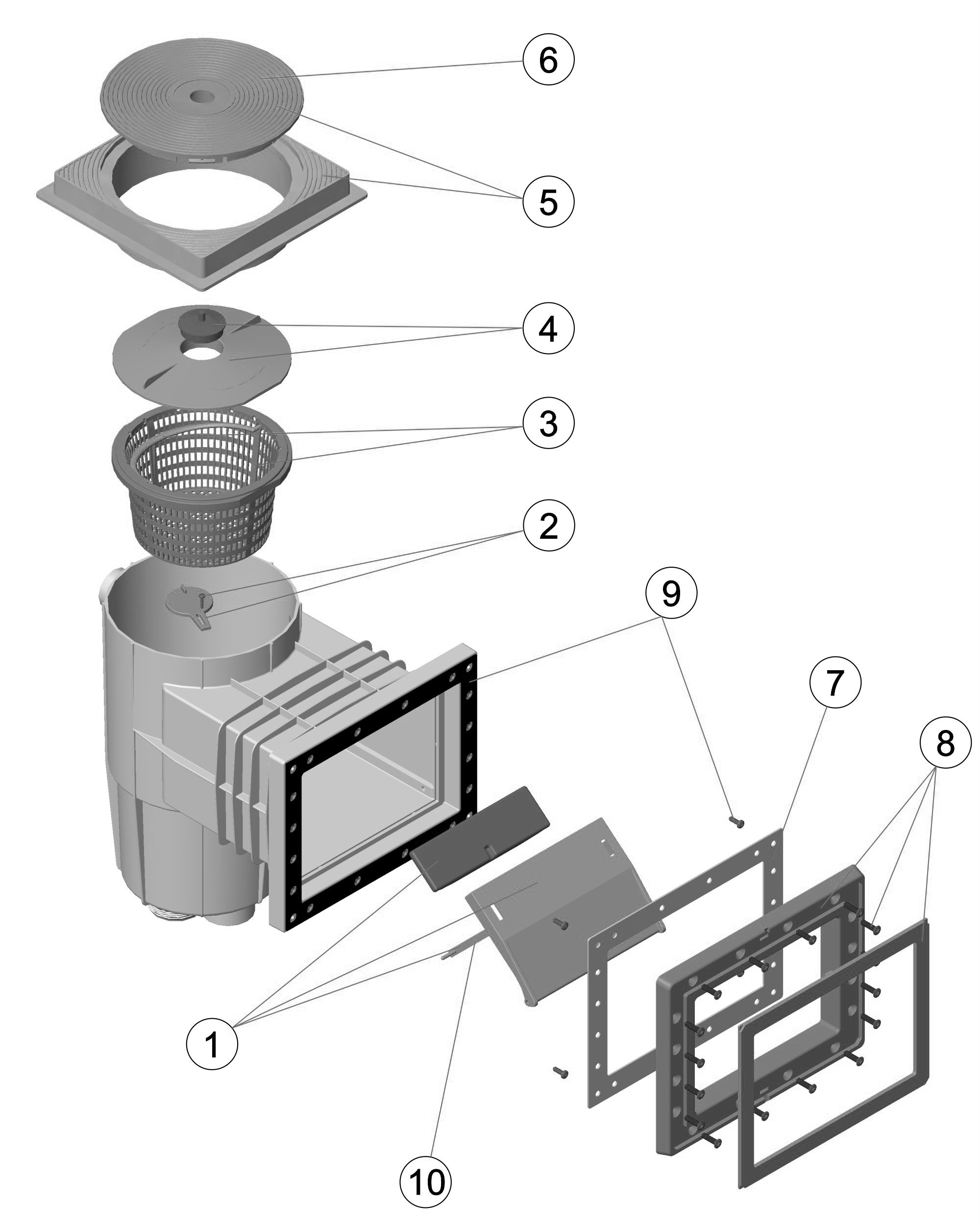 6
5
4
3
2
9
7
8
1
10