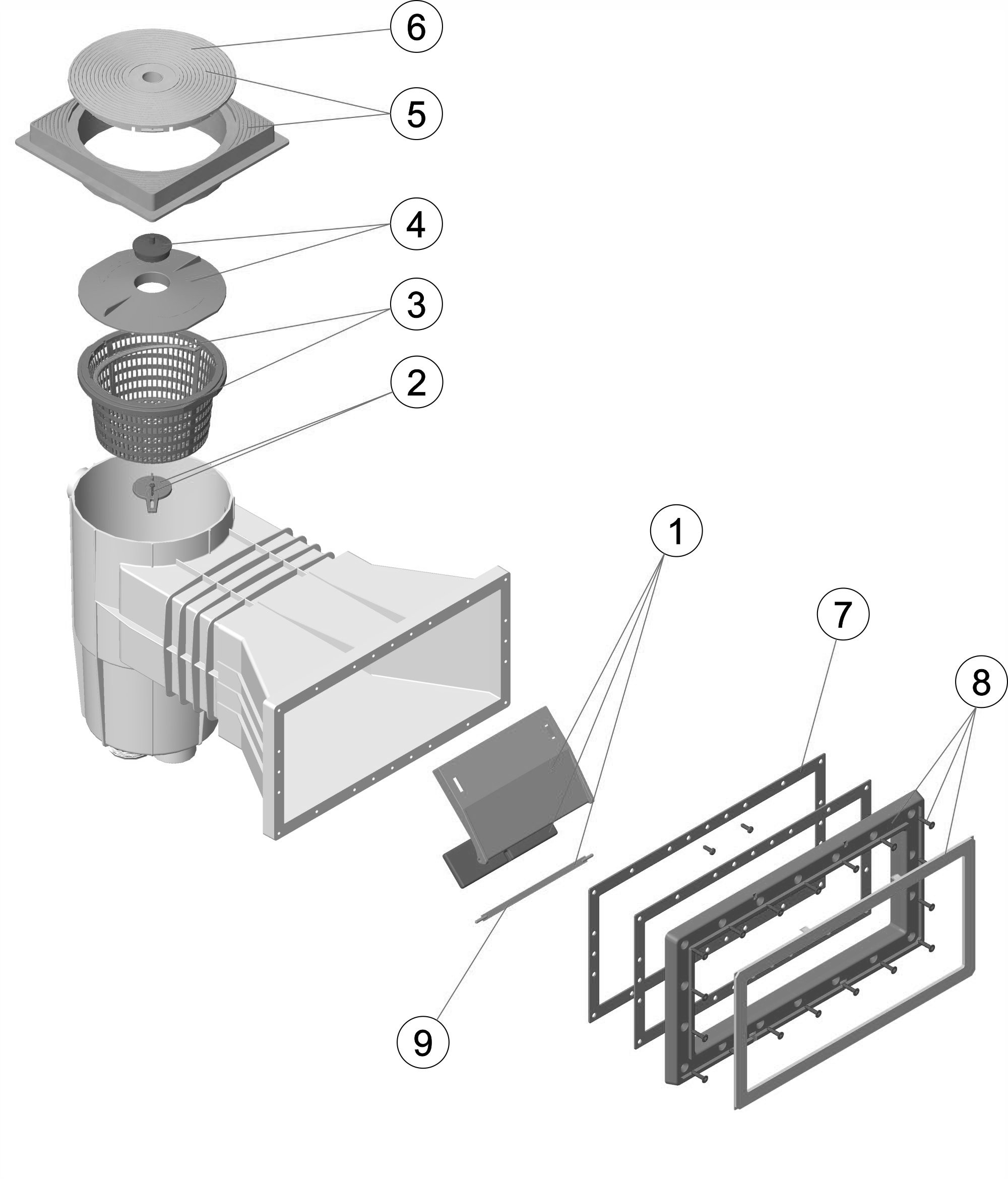 6

5

4

3

2

1

7

8

9