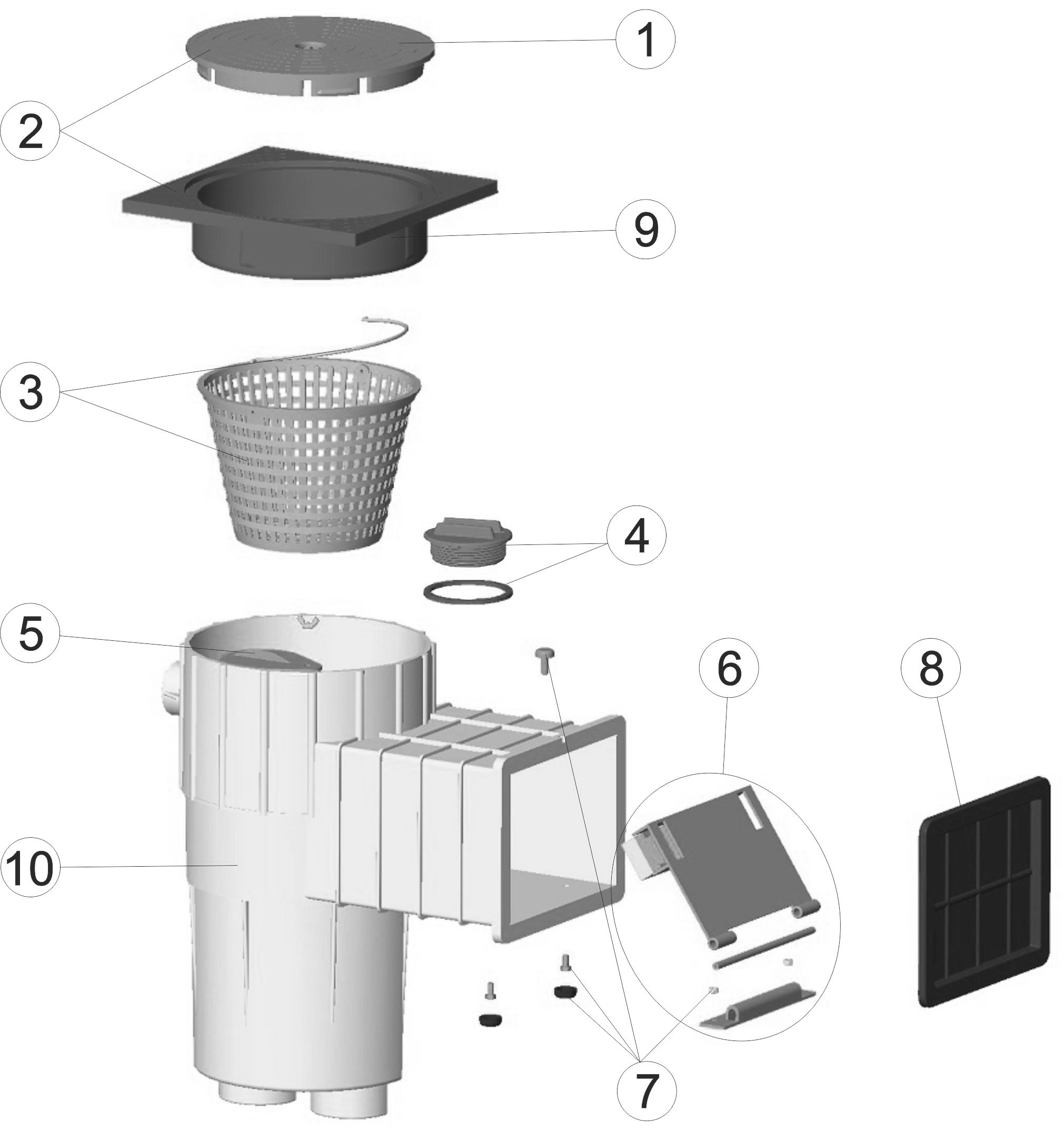 1
2
9
3
4
5
6
8
10
7