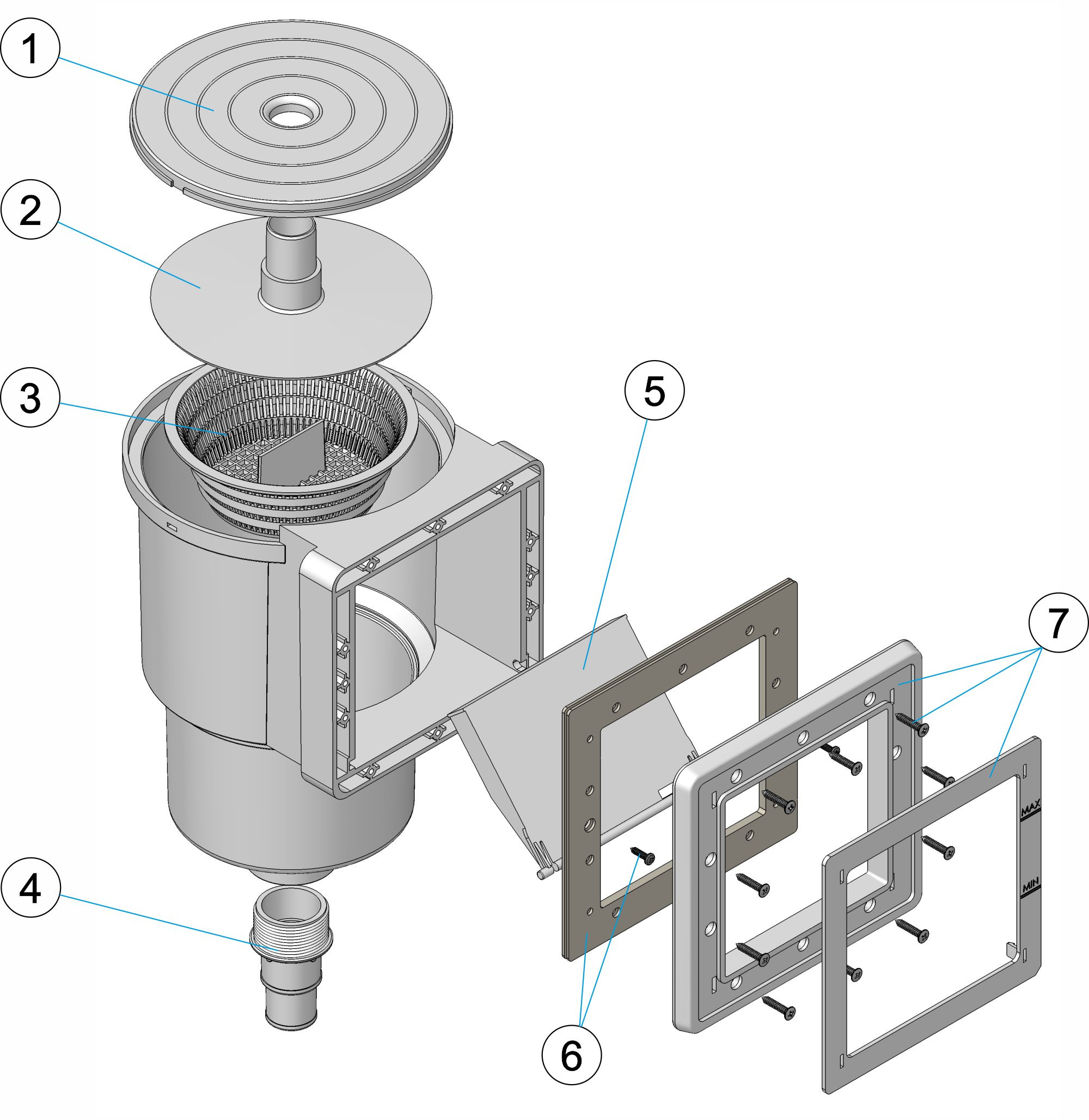 1
2
3
5
7
MAX
MIN
4
6