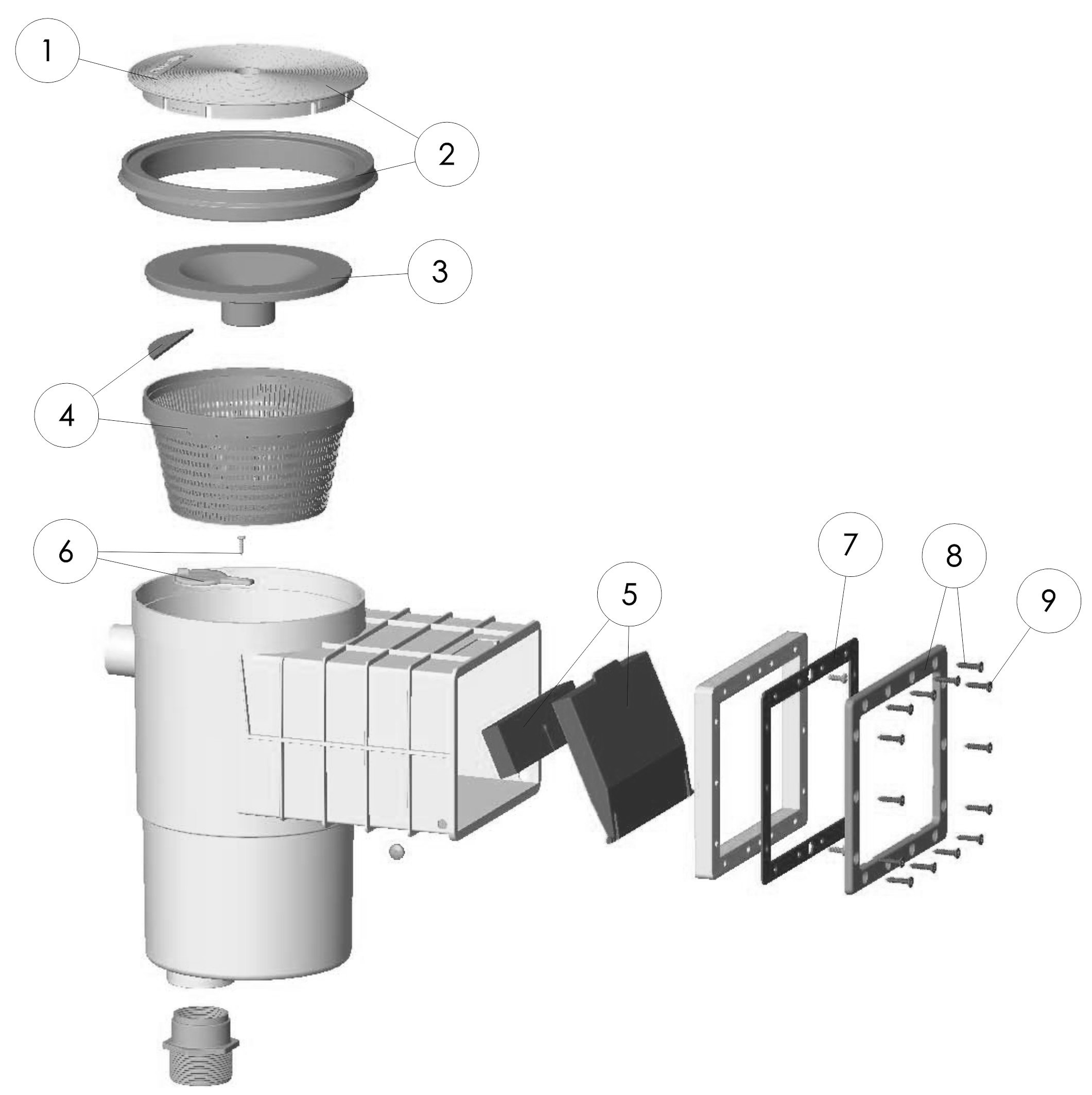 1
2
3
4
6
5
7
8
9