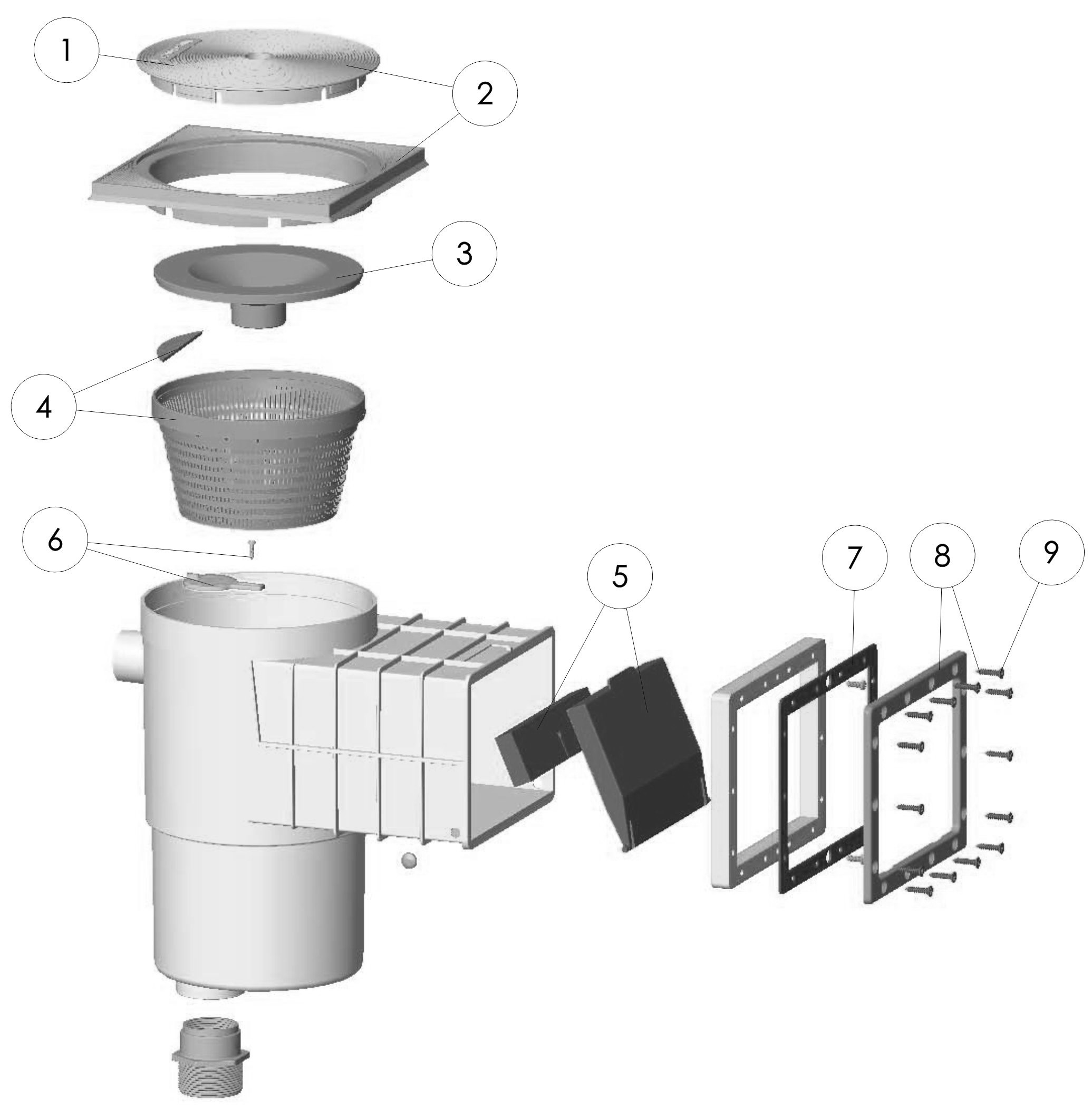 1
2
3
4
6
5
7
8
9