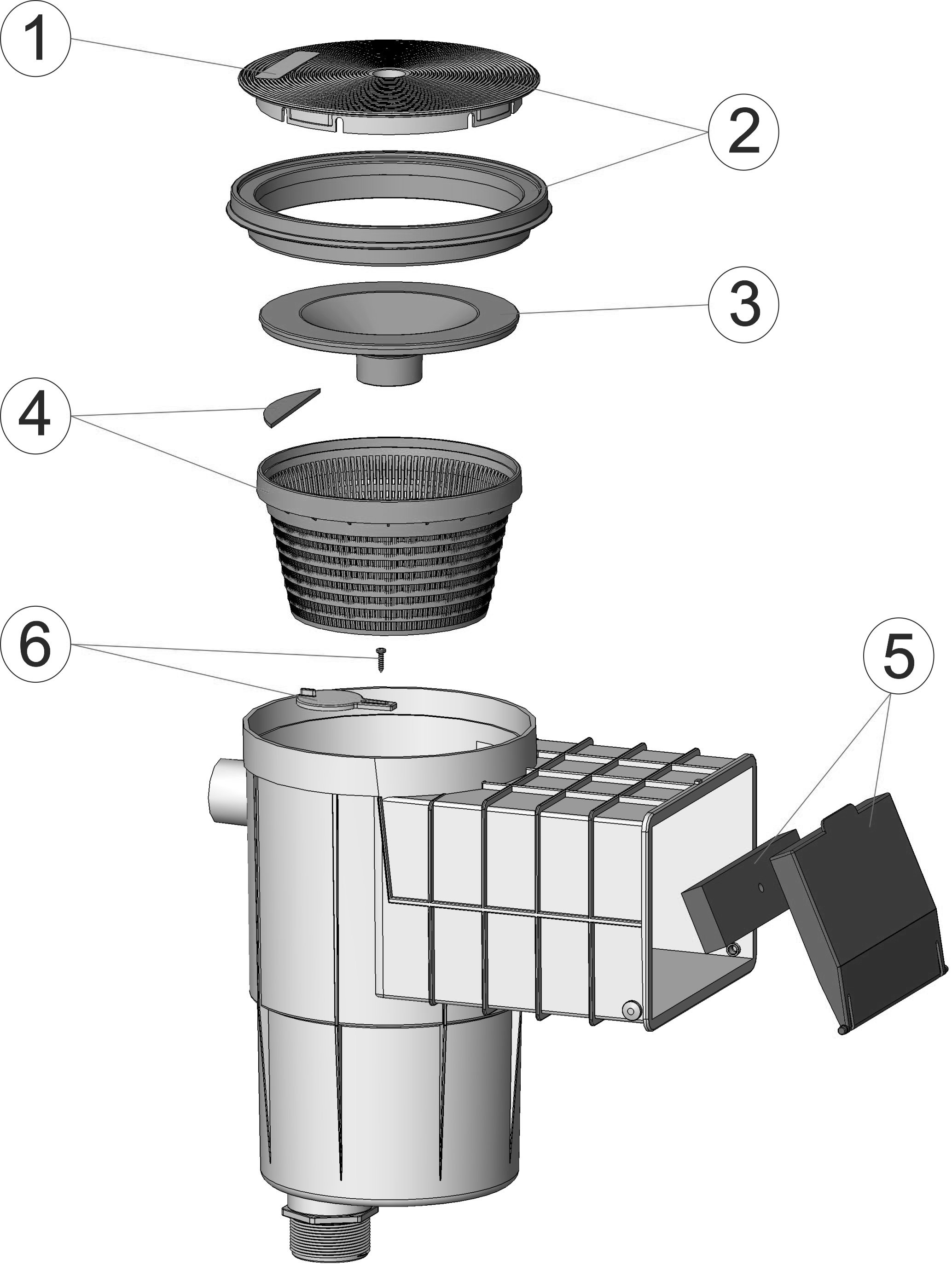 1
2
3
4
6
5