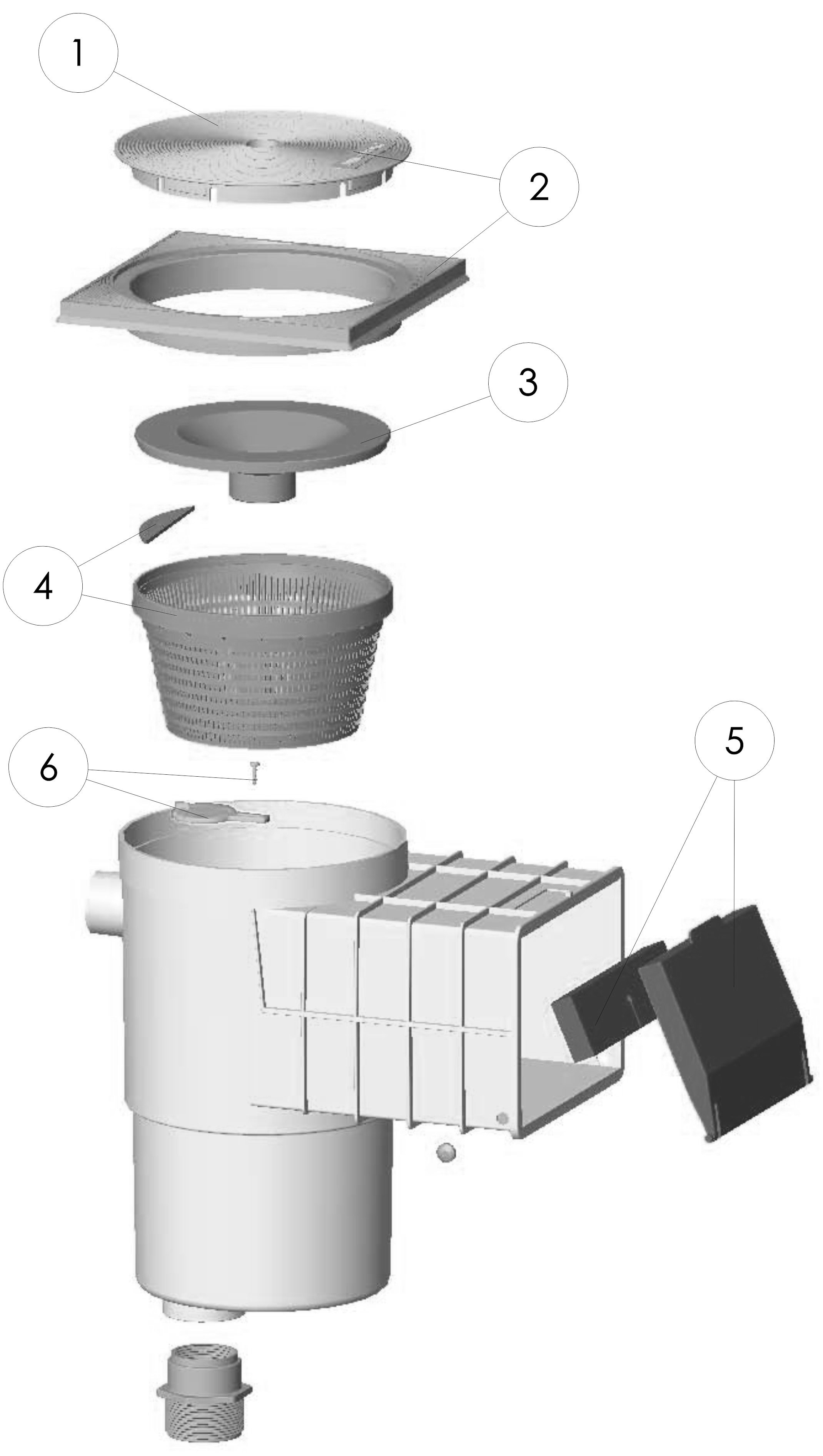 1

2

3

4

6

5