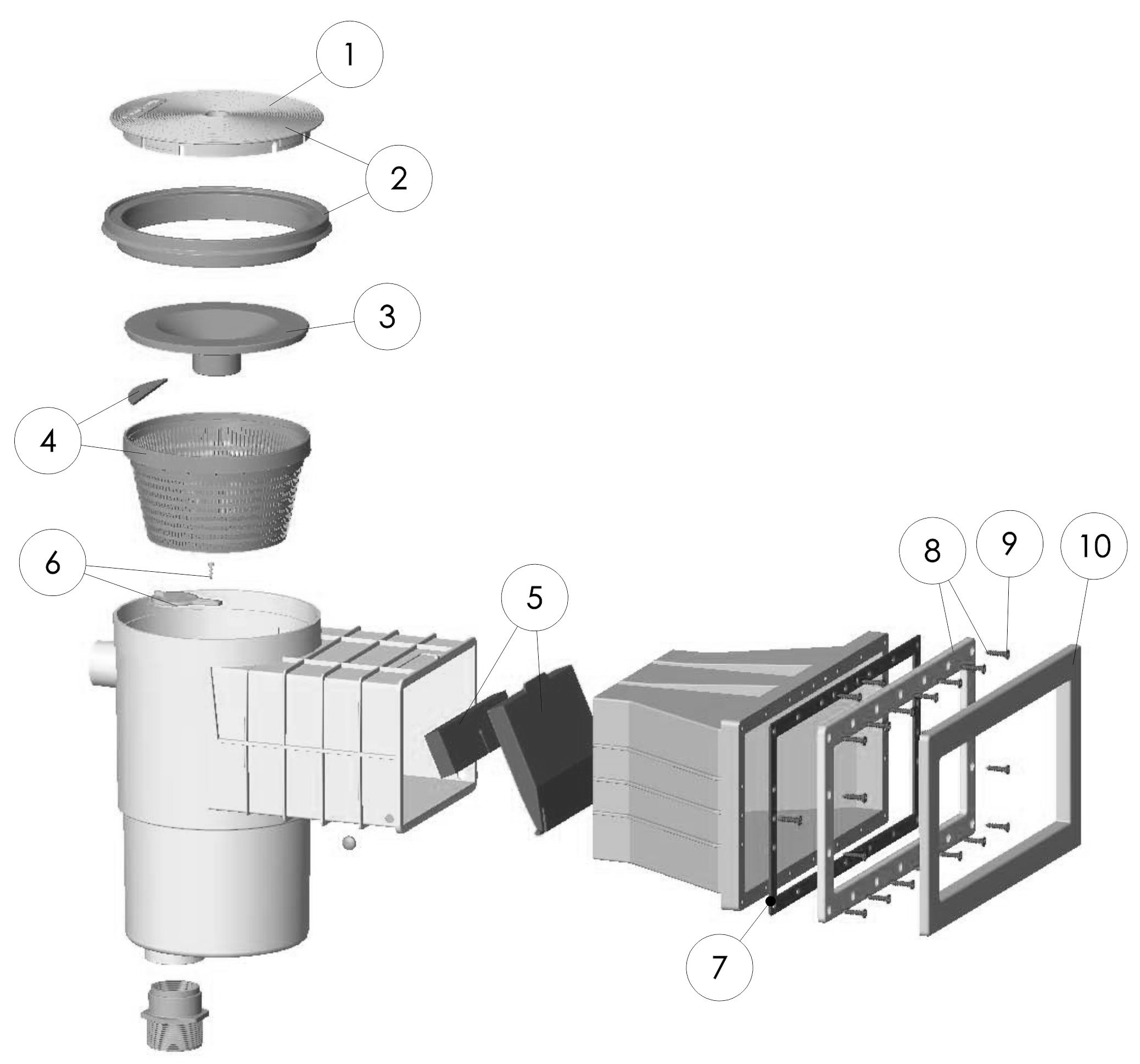 1
2
3
4
6
5
8
9
10
7