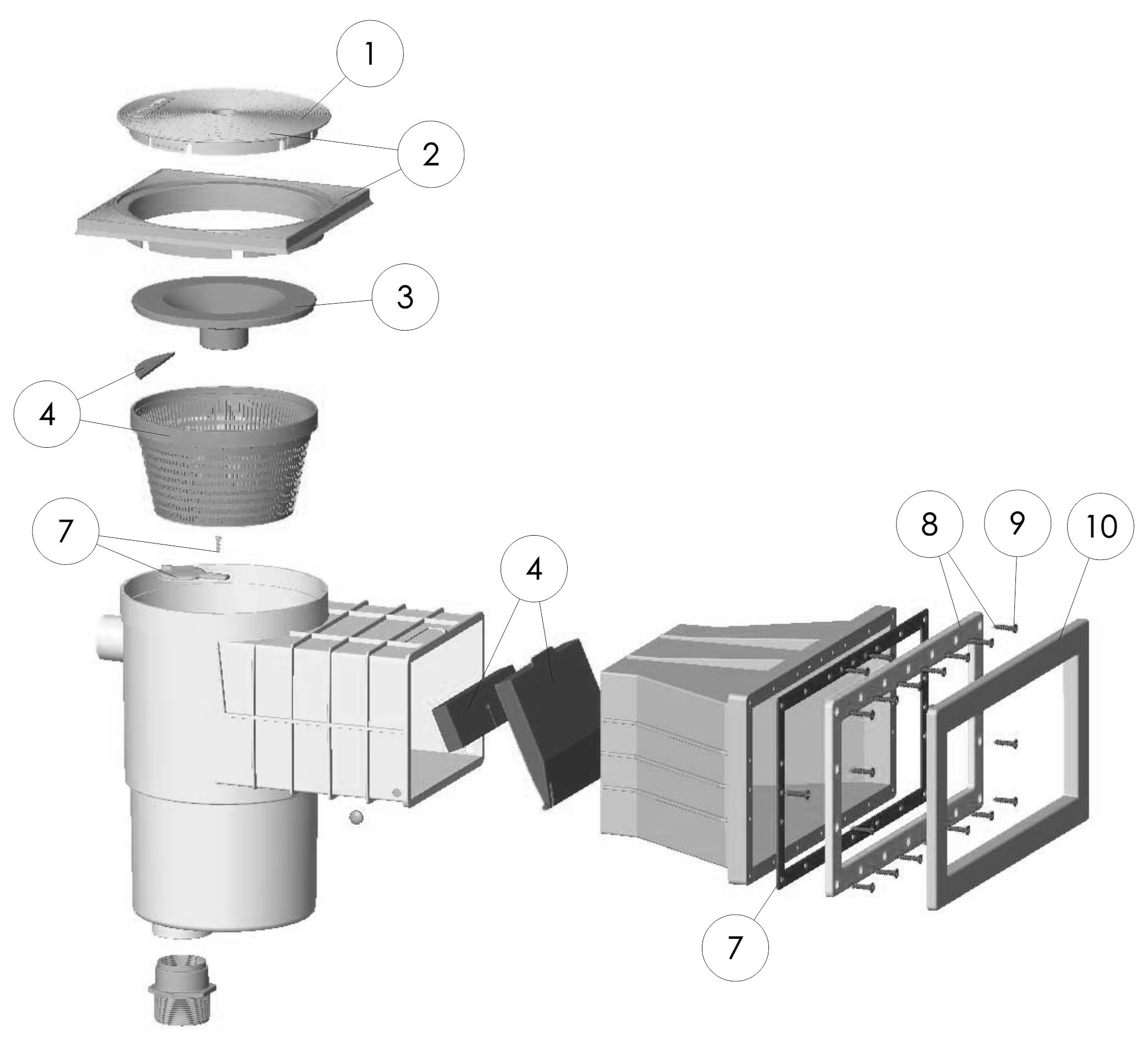 1
2
3
4
7
4
8
9
10
7