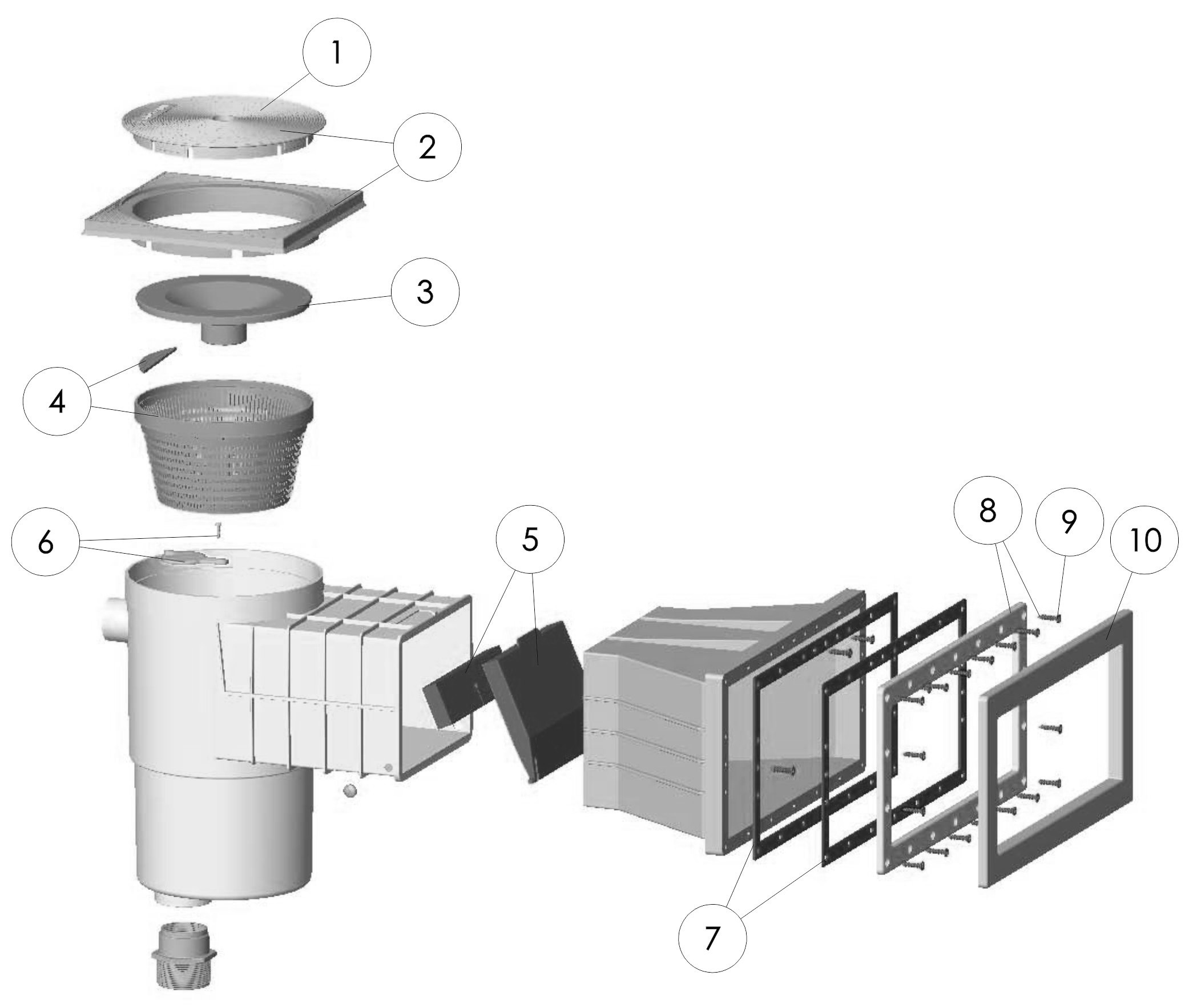 1
2
3
4
6
5
8
9
10
7