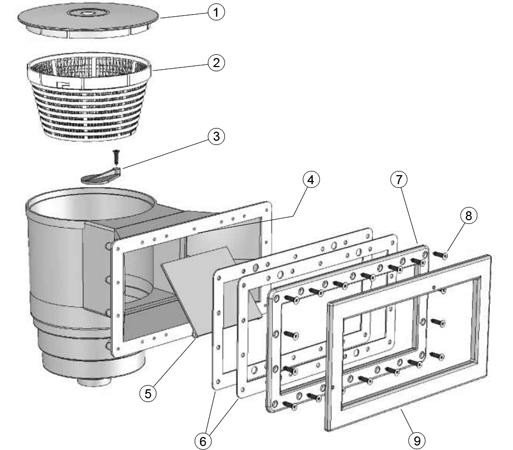 1
2
3
4
7
8
5
6
9