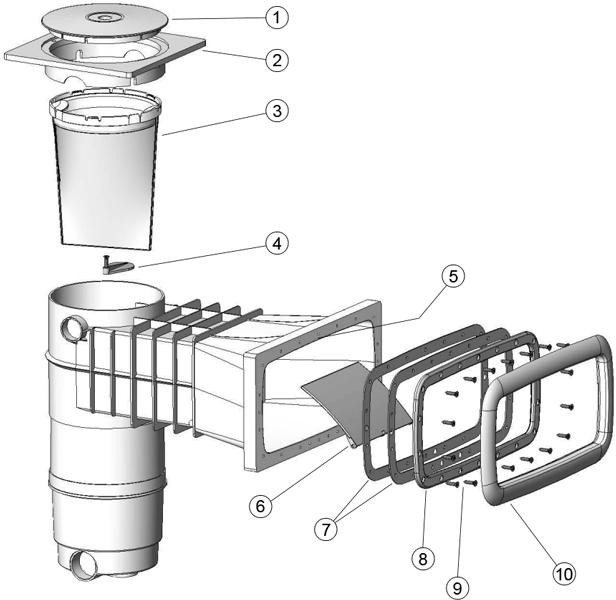 1
2
3
4
5
6
7
8
9
10