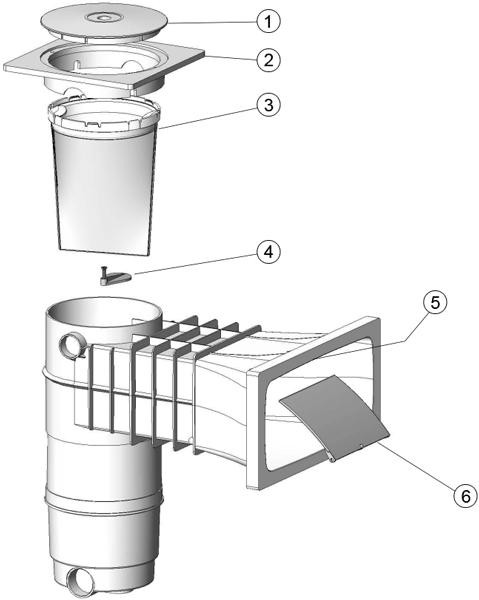 1
2
3
4
5
6