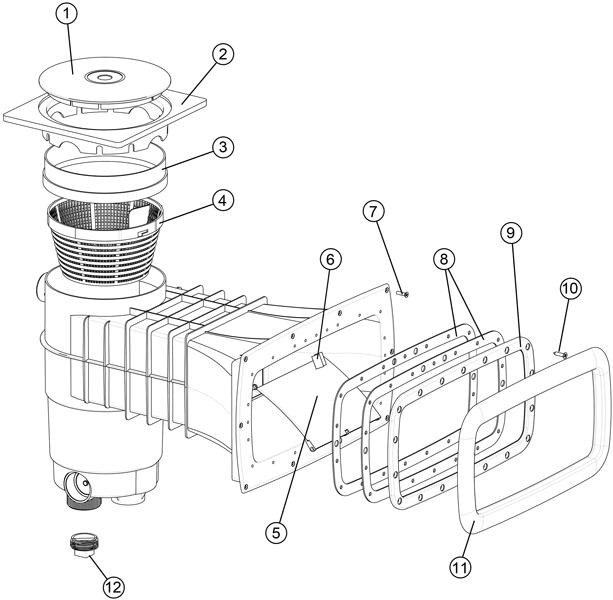 1
2
3
4
7
6
8
9
10
5
11
12