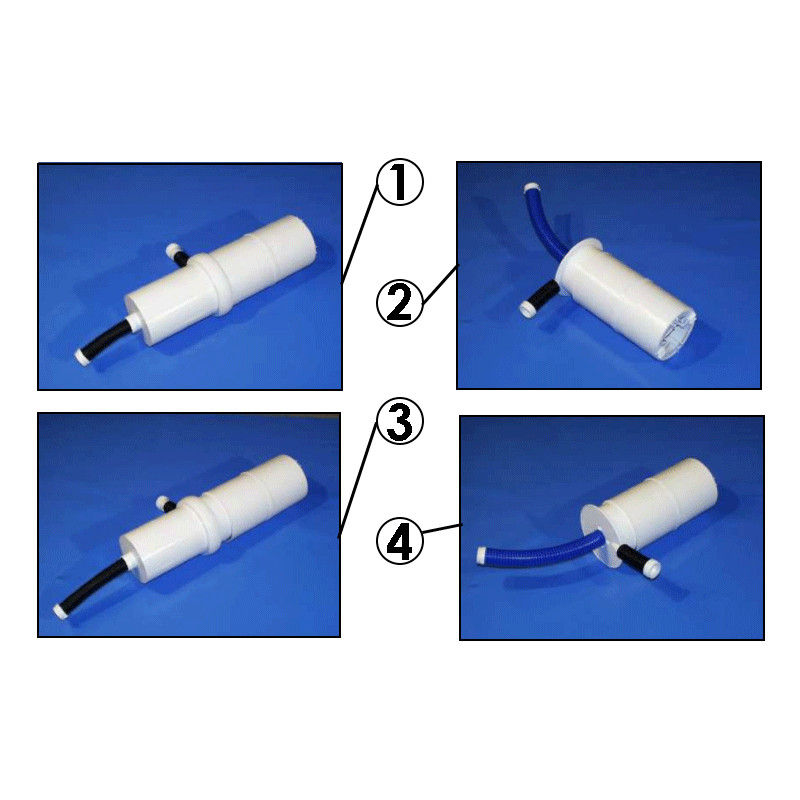 ①
②
③
④