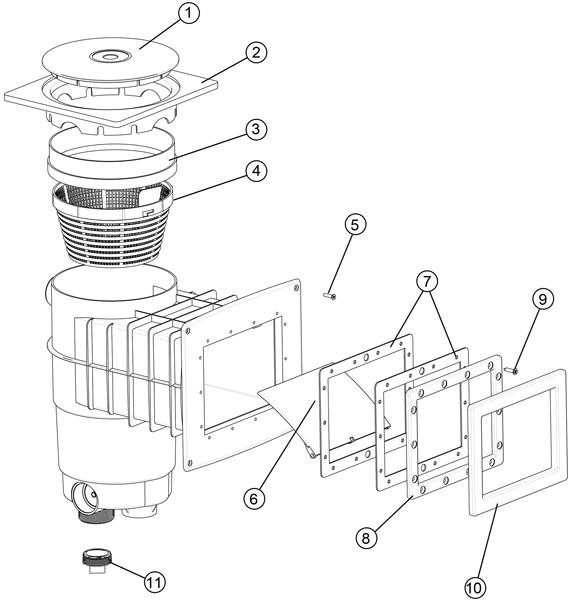 1
2
3
4
5
7
9
6
8
10
11