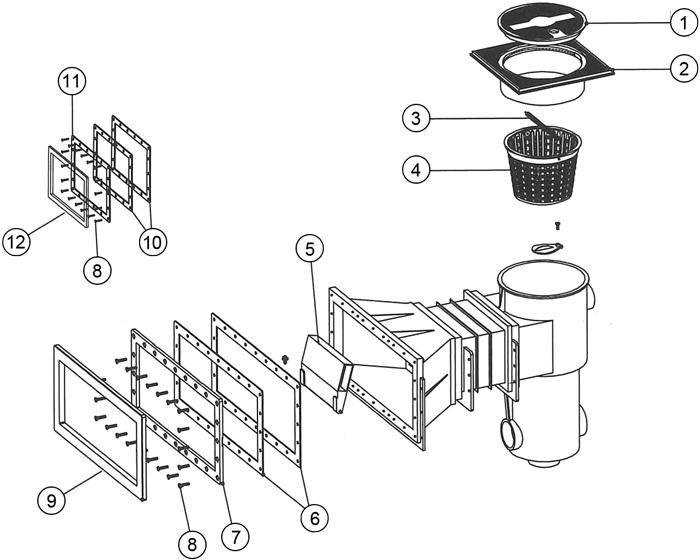 1
2
3
4
11
12
8
10
5
9
8
7
6