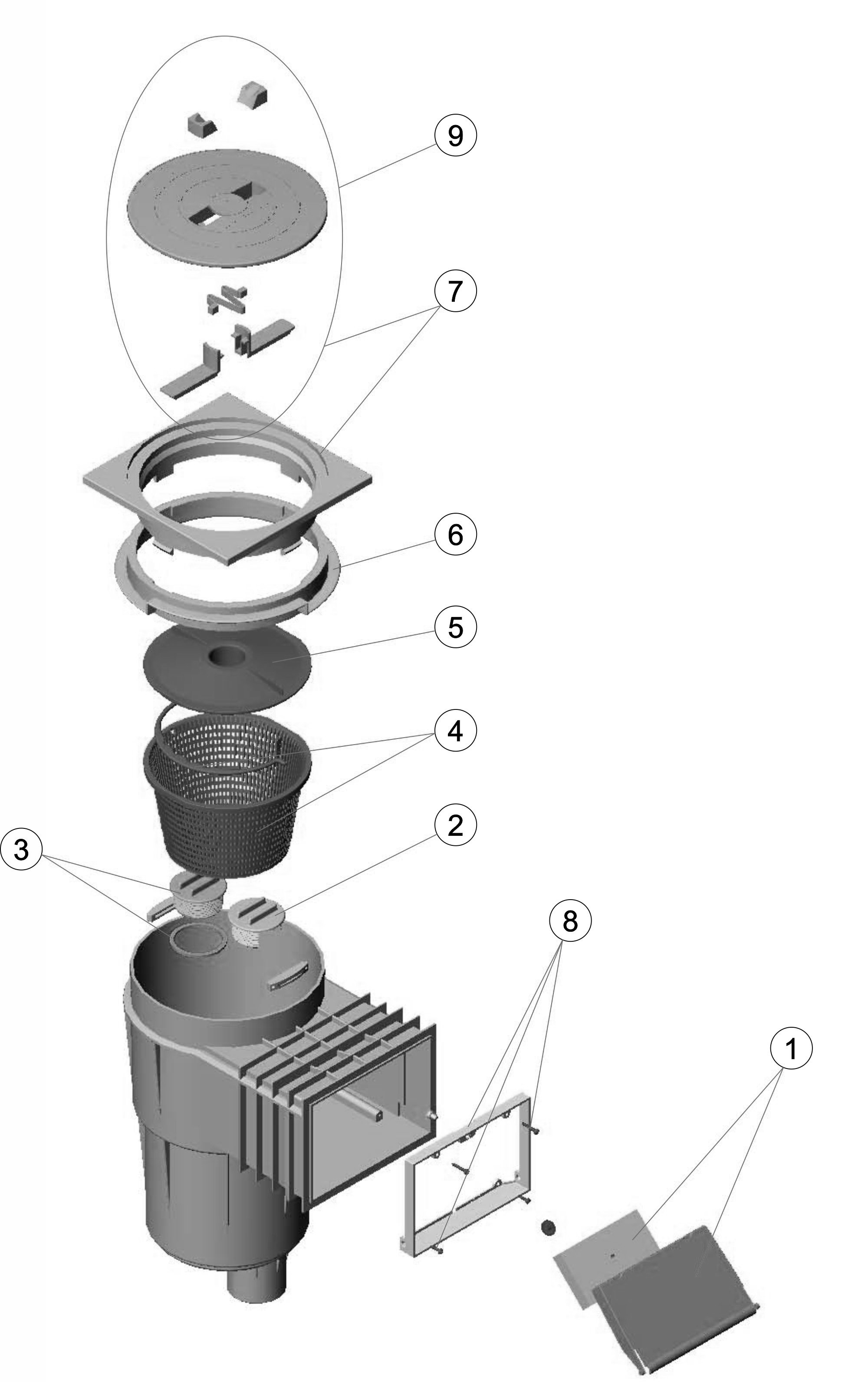 9
7
6
5
4
2
3
8
1