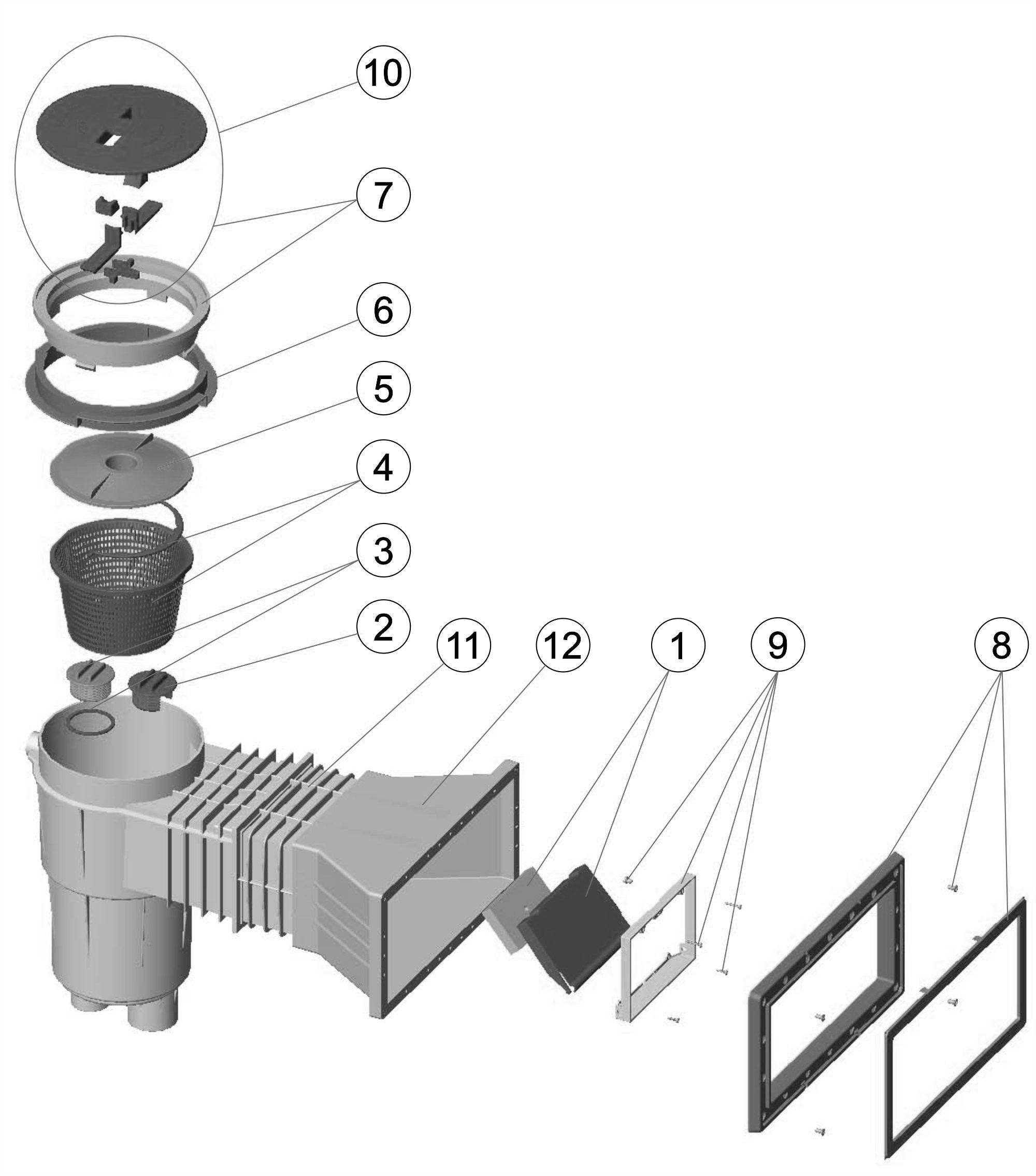 10
7
6
5
4
3
2
11
12
1
9
8