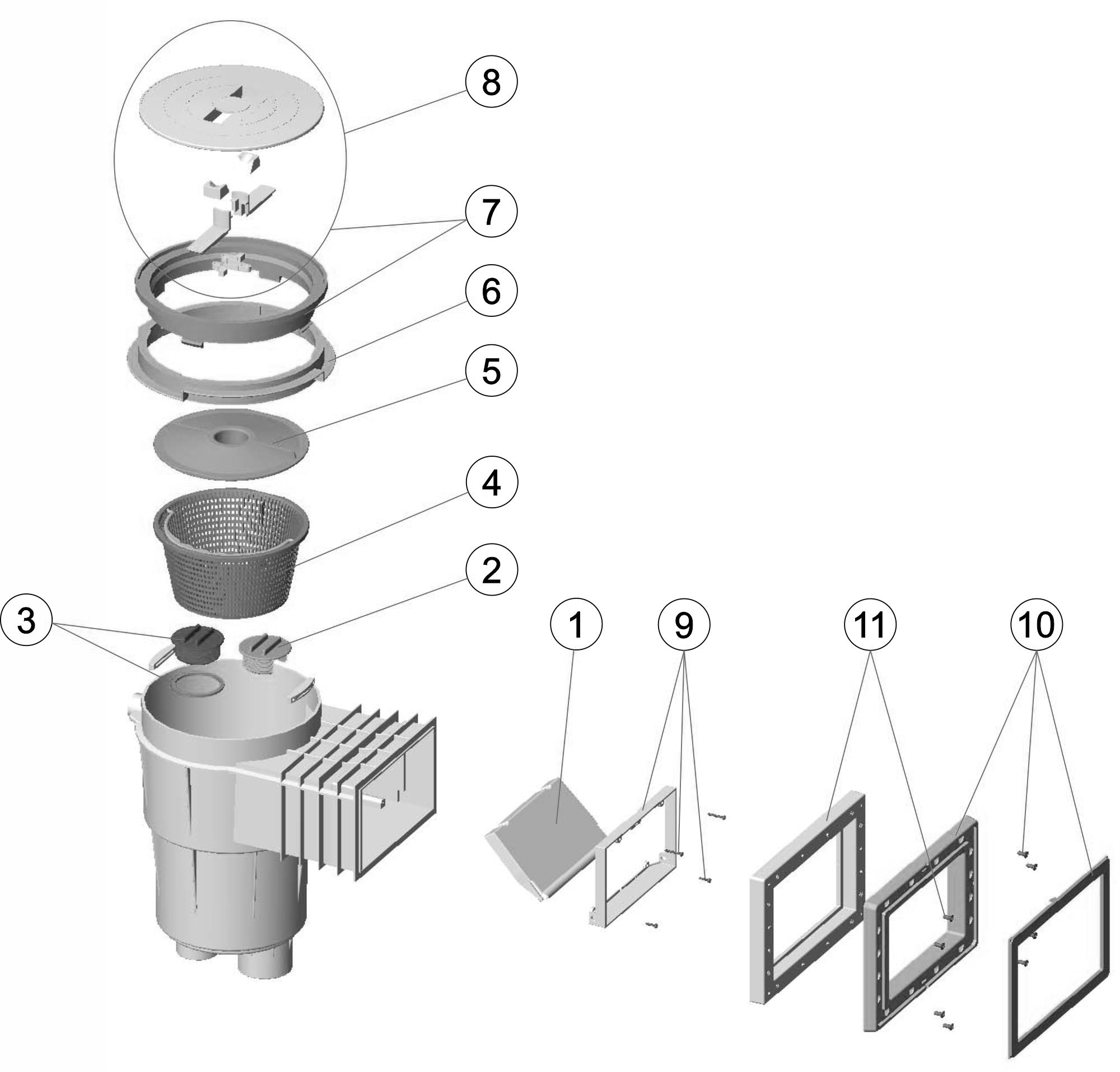 8
7
6
5
4
2
3
1
9
11
10