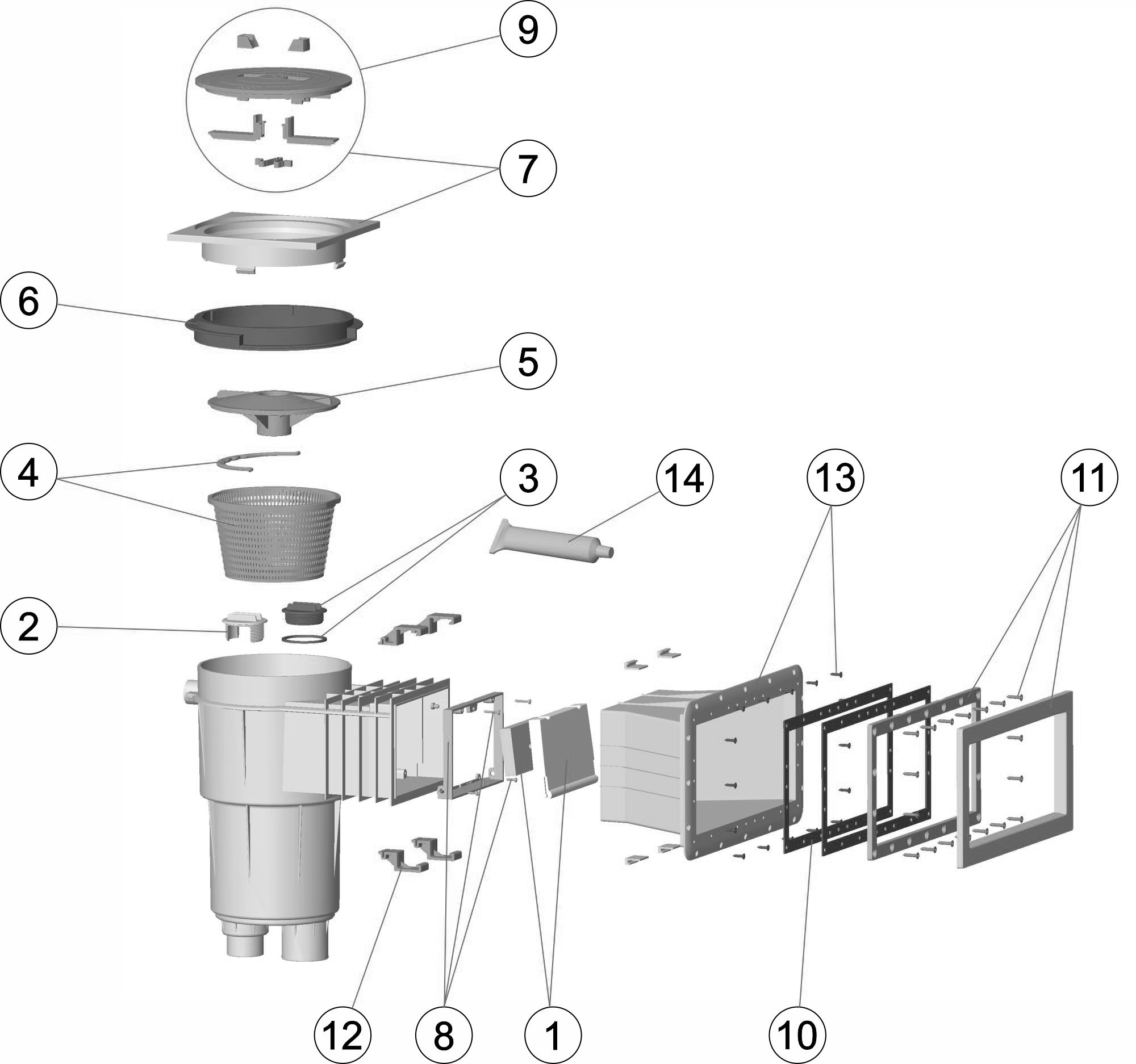 9
7
6
5
4
3
14
13
11
2
12
8
1
10