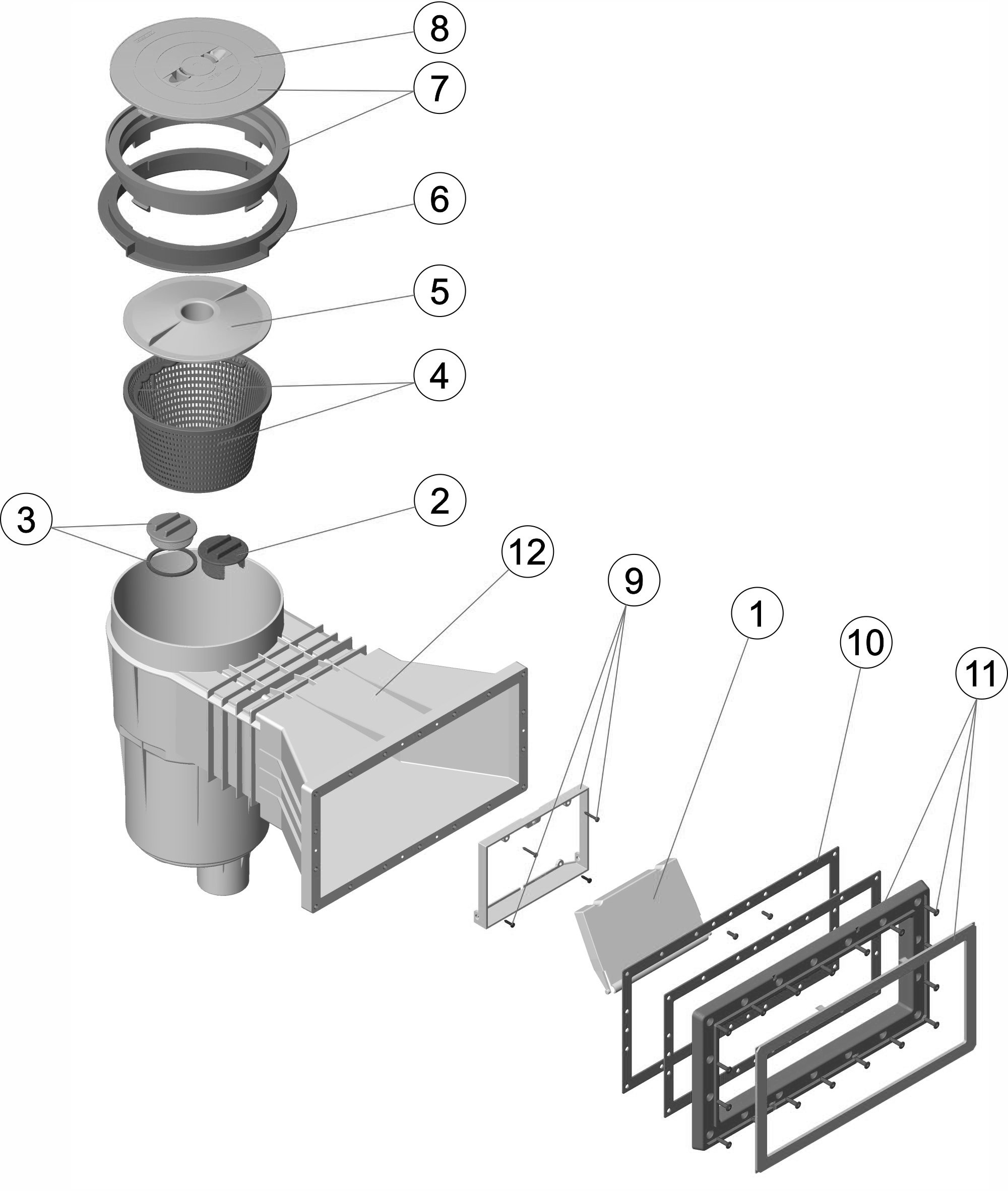 8
7
6
5
4
3
2
12
9
1
10
11