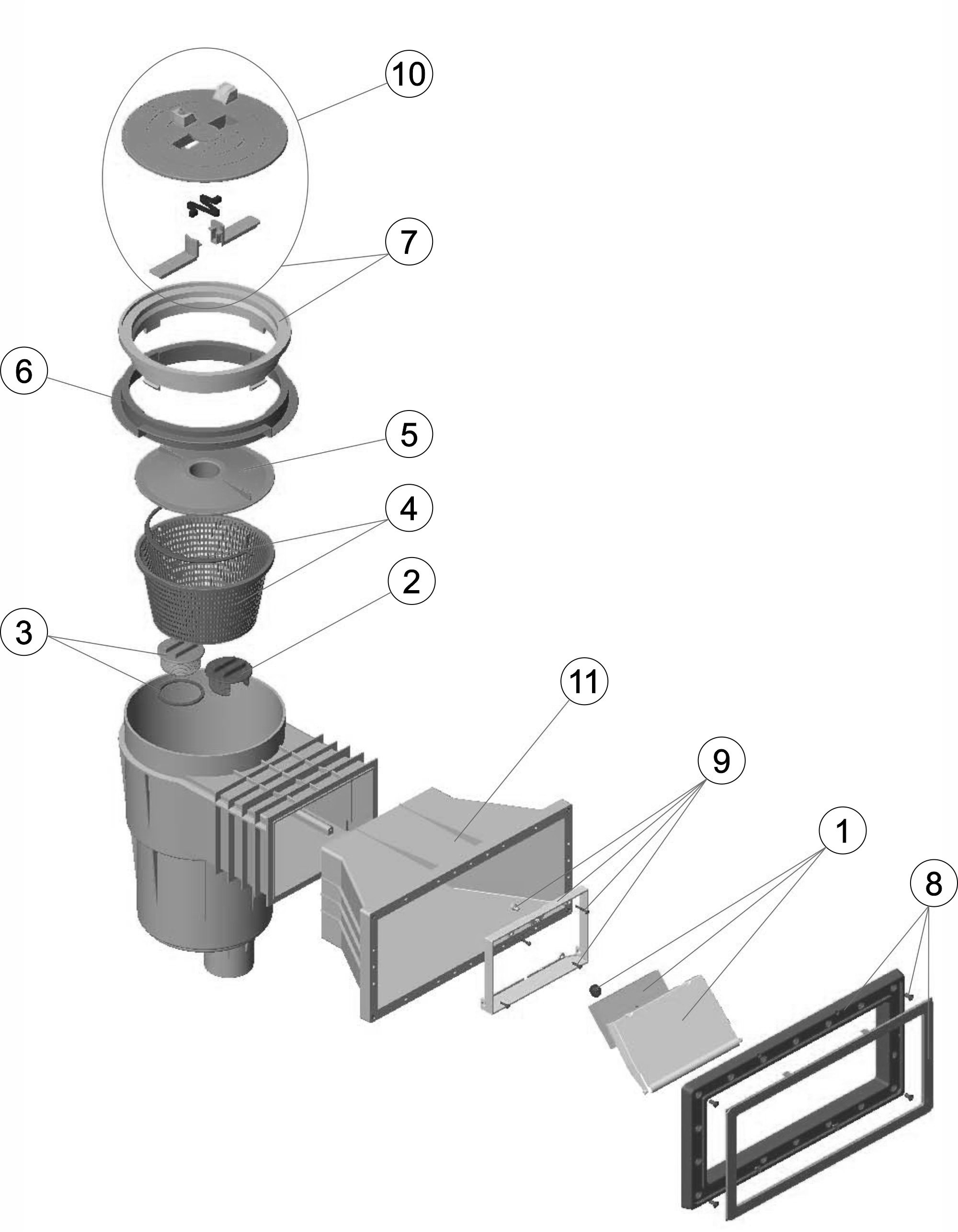 10
7
6
5
4
2
3
11
9
1
8