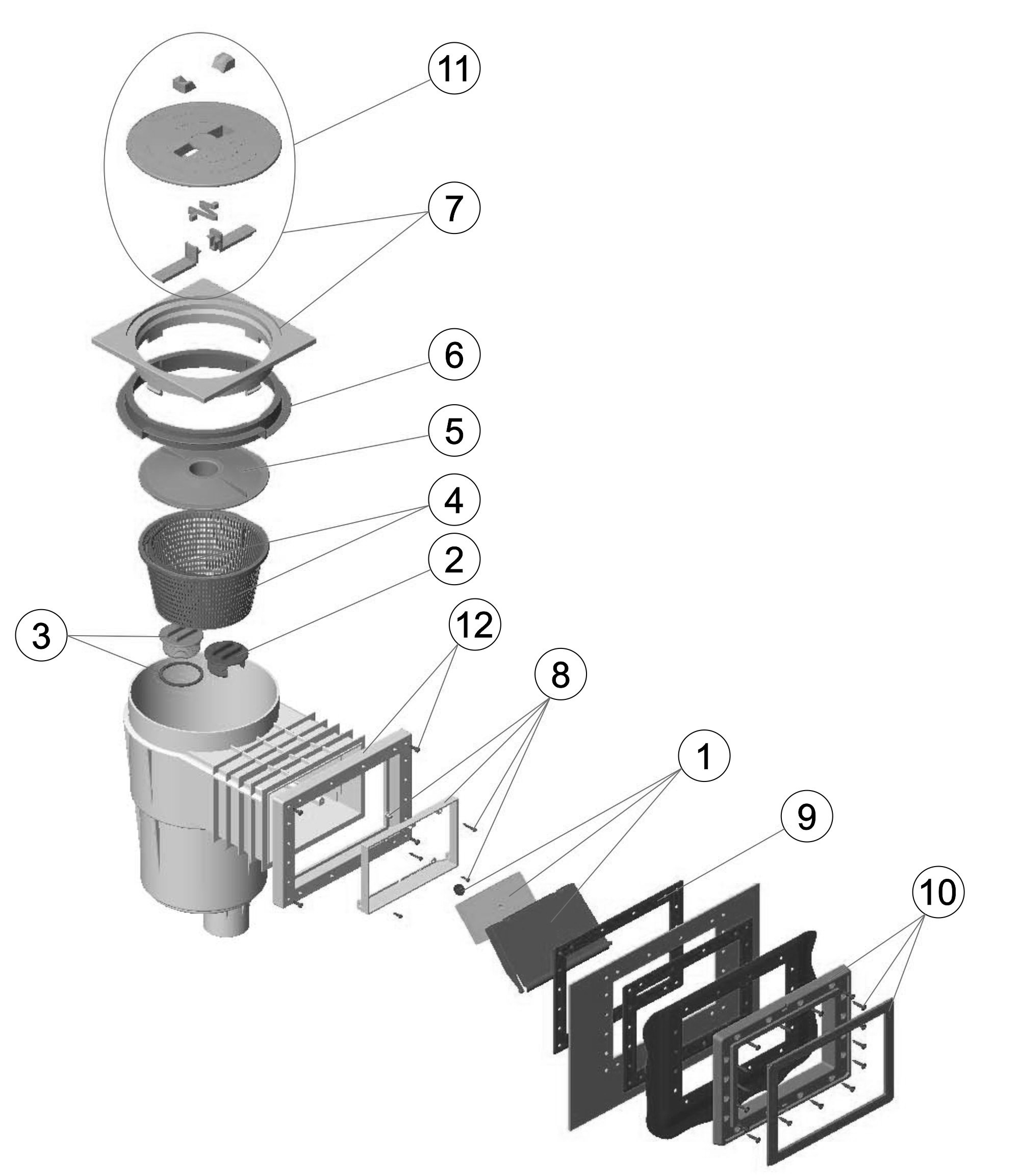 11
7
6
5
4
2
3
12
8
1
9
10