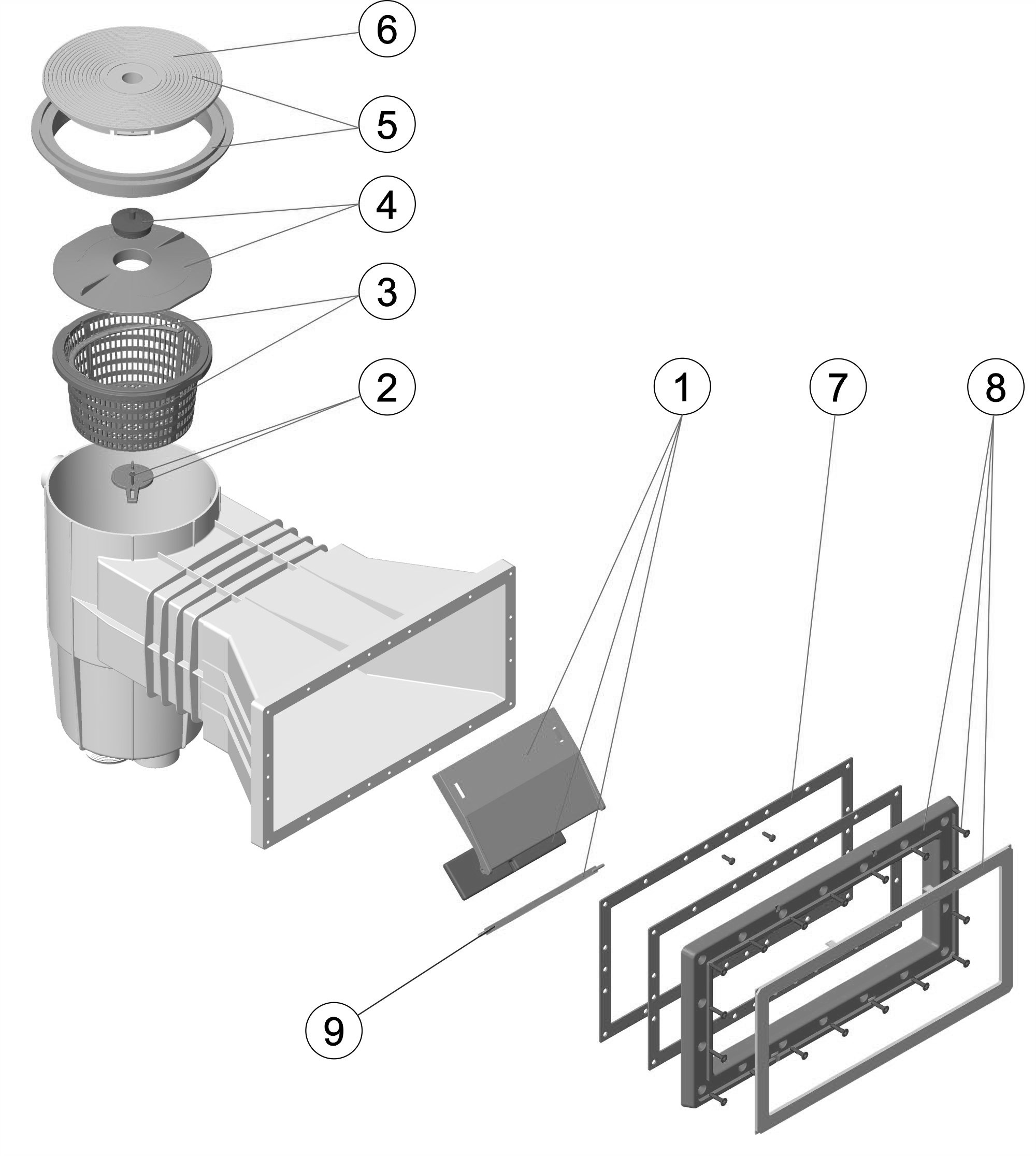 6
5
4
3
2
1
7
8
9