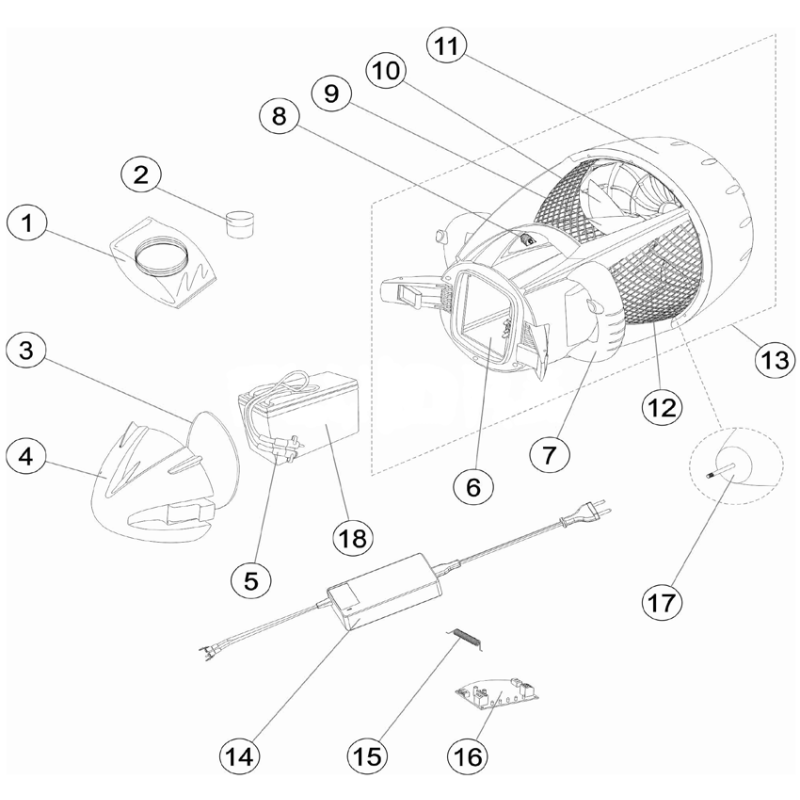 11
10
9
8
2
1
3
4
13
12
7
6
18
5
17
14
15
16