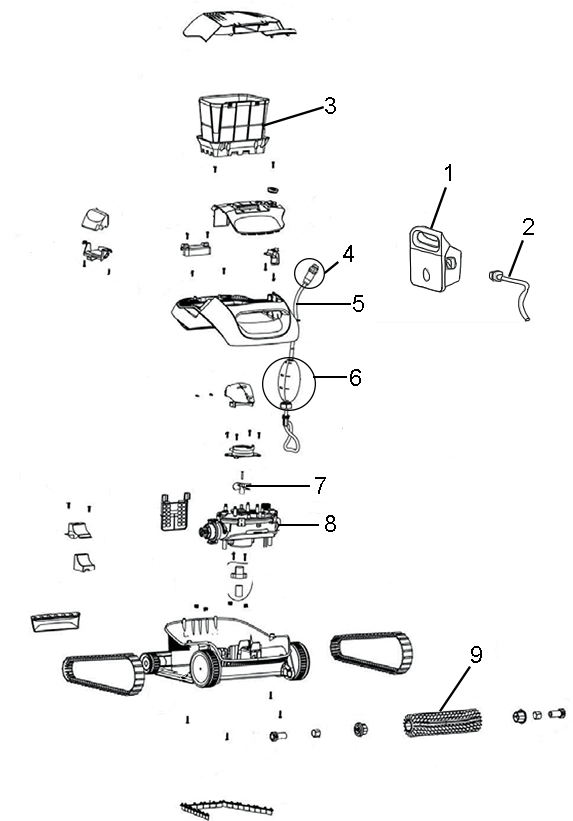 3
1
2
4
5
6
7
8
9