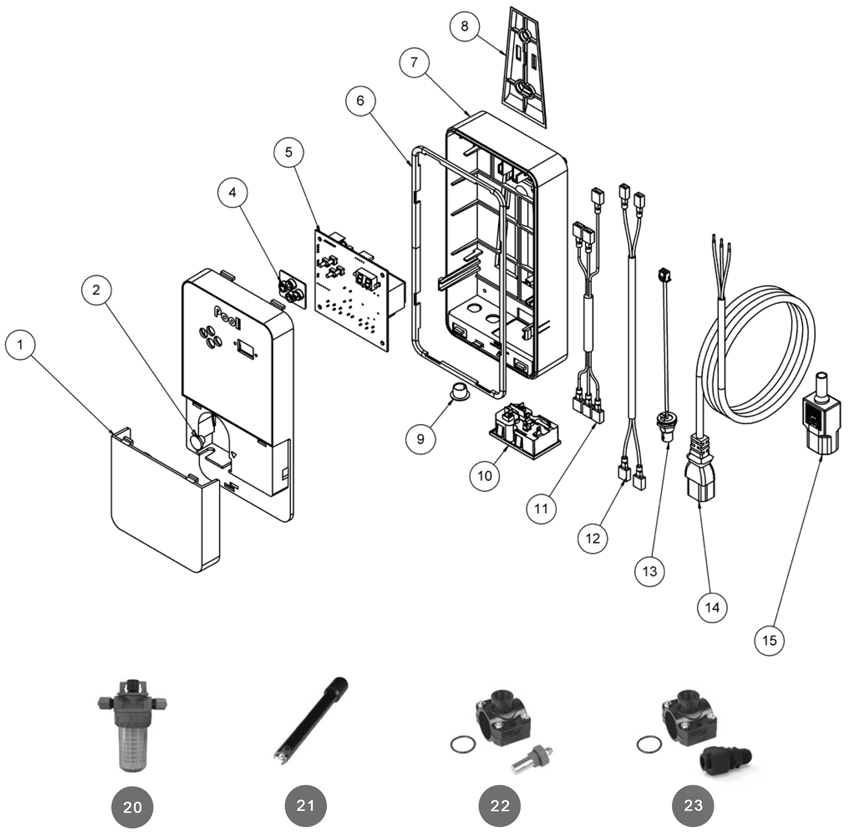 8
7
6
5
4
2
1
Pool
9
10
11
12
13
14
15
20
21
22
23