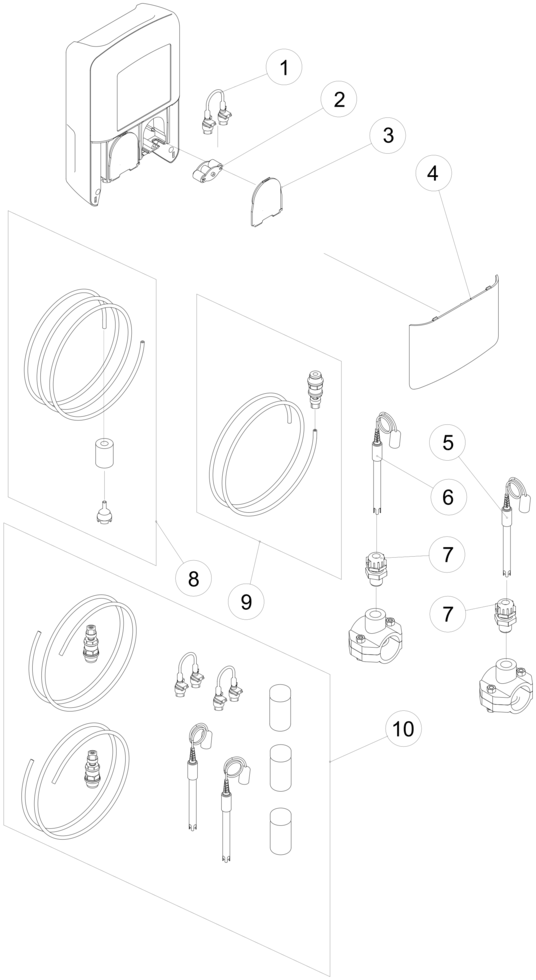 1
2
3
4
5
6
7
7
8
9
10