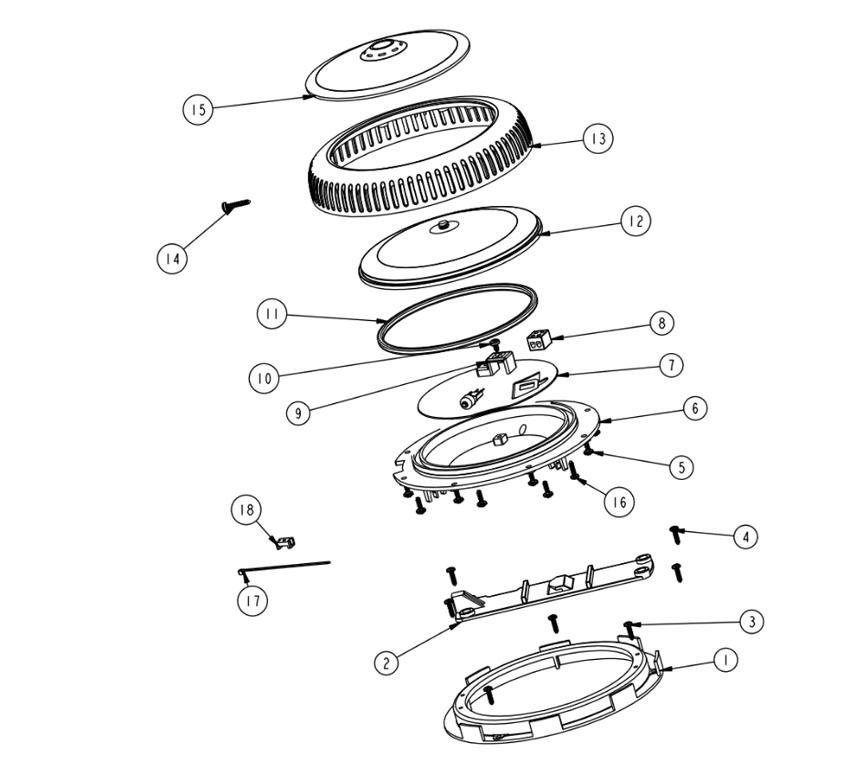 15
13
14
12
11
8
10
7
9
6
5
16
18
4
17
3
2
1