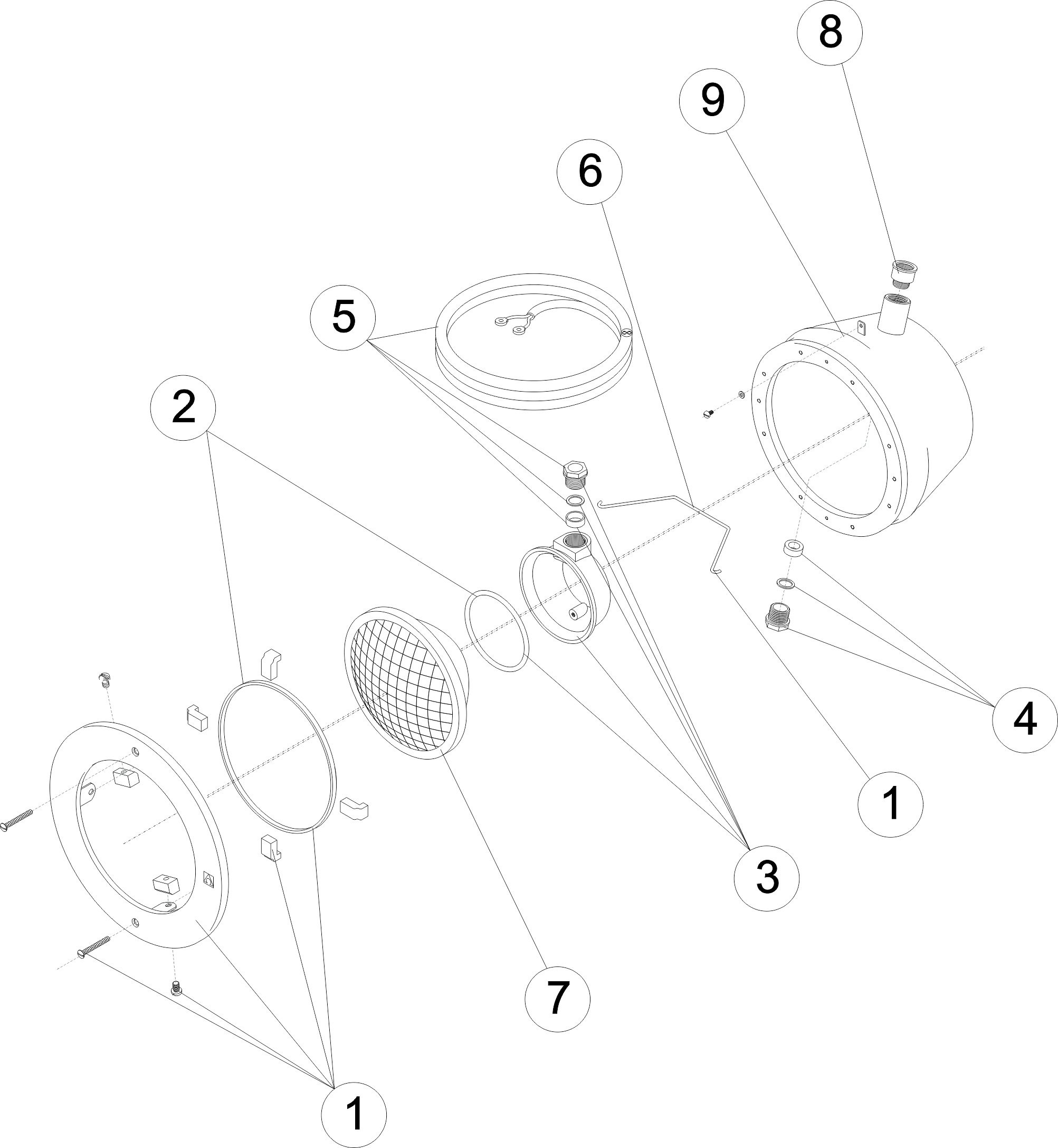 8
9
6
5
2
4
1
3
7
1