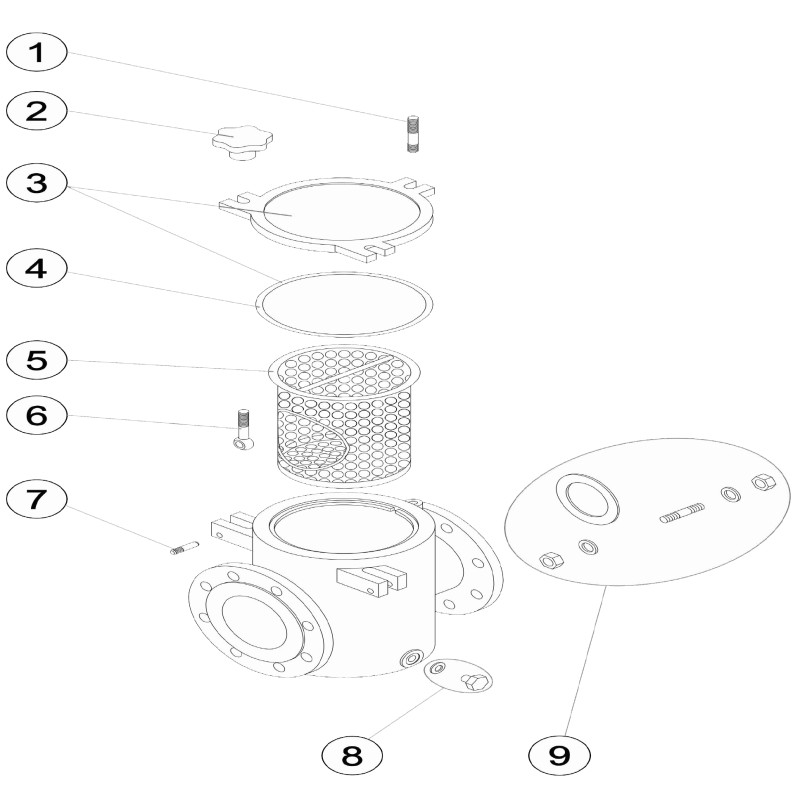 1
2
3
4
5
6
7
8
9