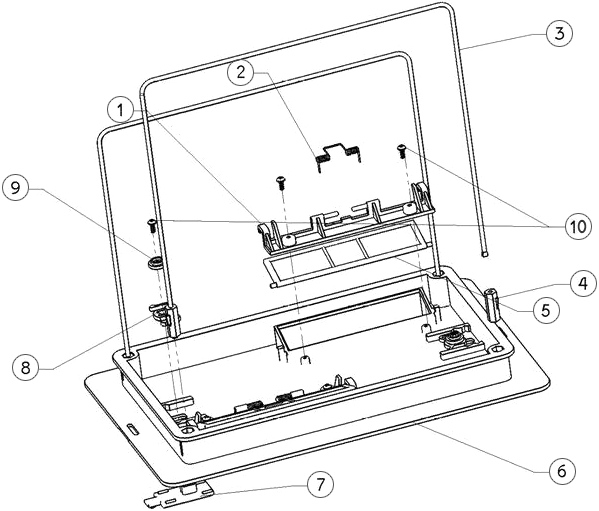 3
2
1
9
10
4
5
8
6
7